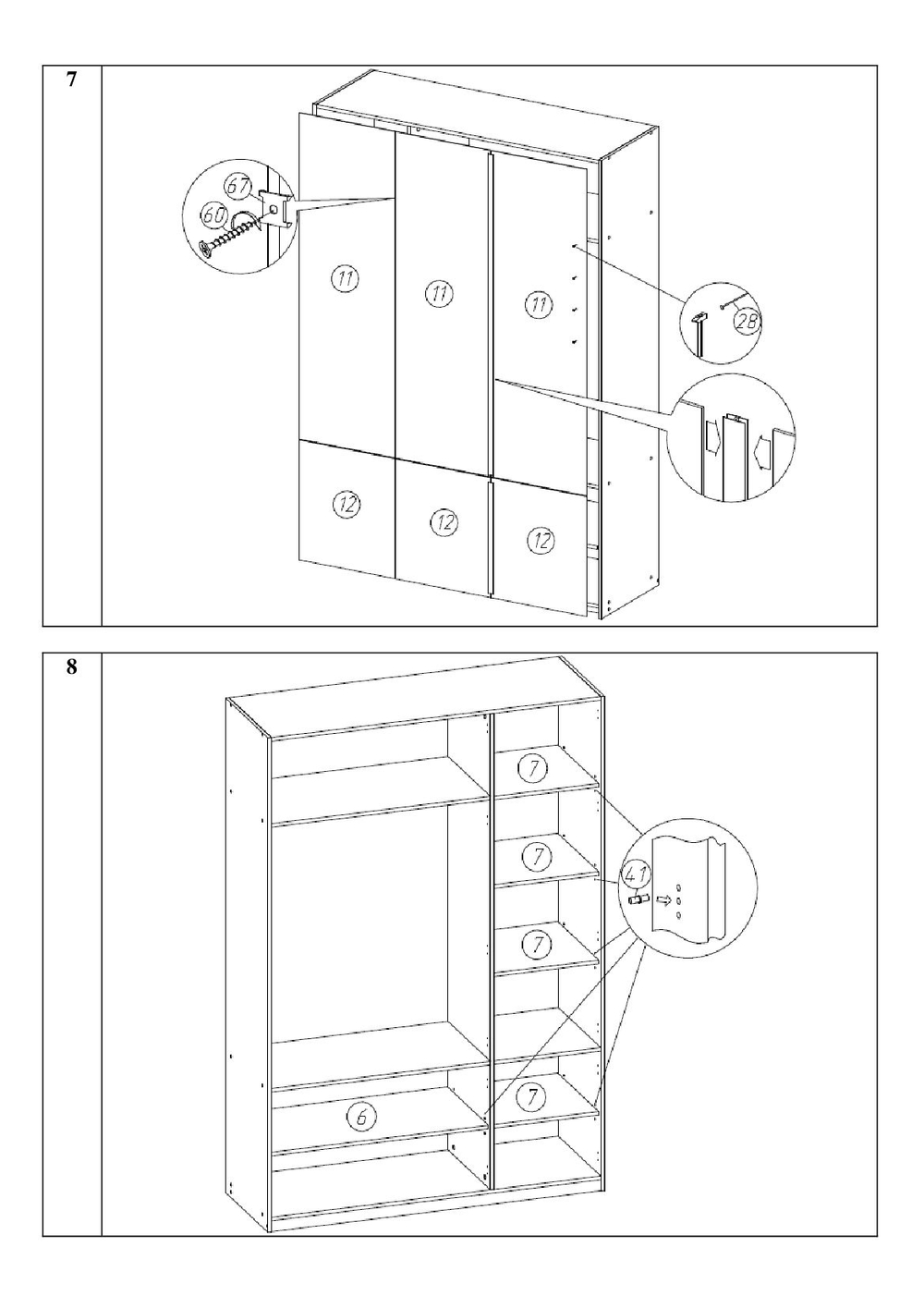 7

67
60
11
11
11
28
12
12
12

8

7
7
41
7
7
6