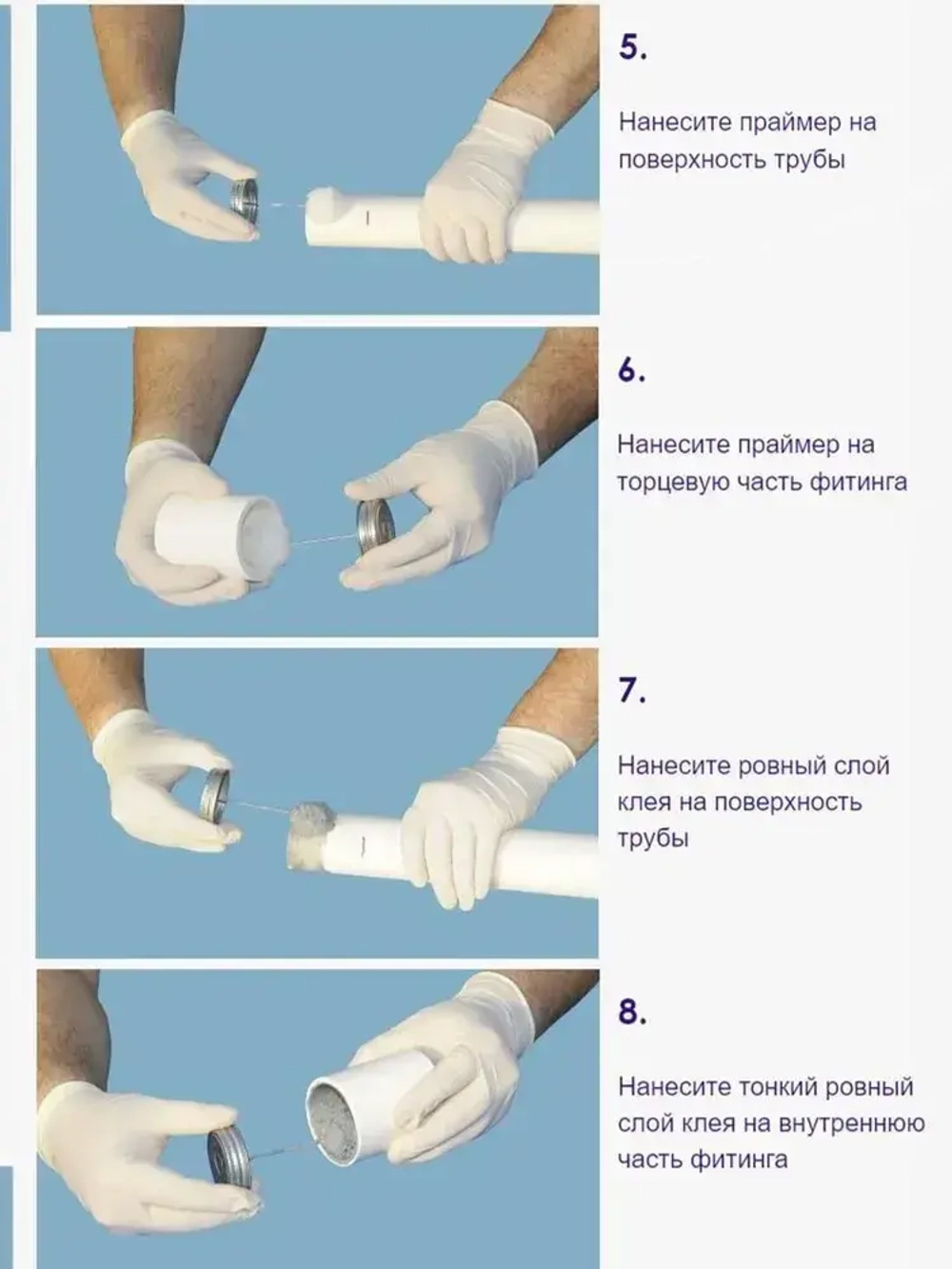 5.

Нанесите праймер на поверхность трубы

6.

Нанесите праймер на торцевую часть фитинга

7.

Нанесите ровный слой клея на поверхность трубы

8.

Нанесите тонкий ровный слой клея на внутреннюю часть фитинга