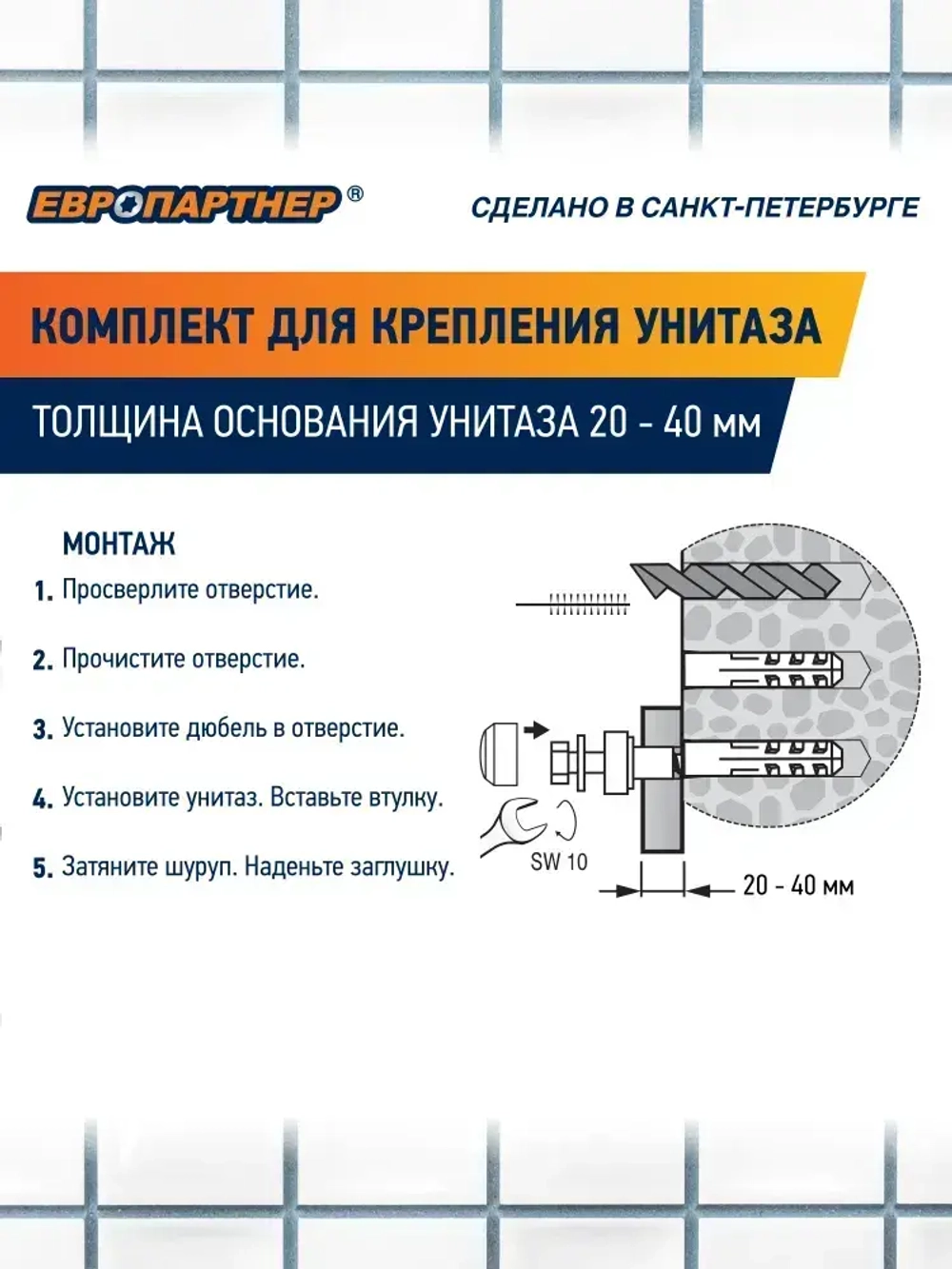 ЕВРОПАРТНЕР®

СДЕЛАНО В САНКТ-ПЕТЕРБУРГЕ

КОМПЛЕКТ ДЛЯ КРЕПЛЕНИЯ УНИТАЗА

ТОЛЩИНА ОСНОВАНИЯ УНИТАЗА 20 - 40 мм

МОНТАЖ

1. Просверлите отверстие.

2. Прочистите отверстие.

3. Установите дюбель в отверстие.

4. Установите унитаз. Вставьте втулку.

5. Затяните шуруп. Наденьте заглушку.

SW 10

20 - 40 мм