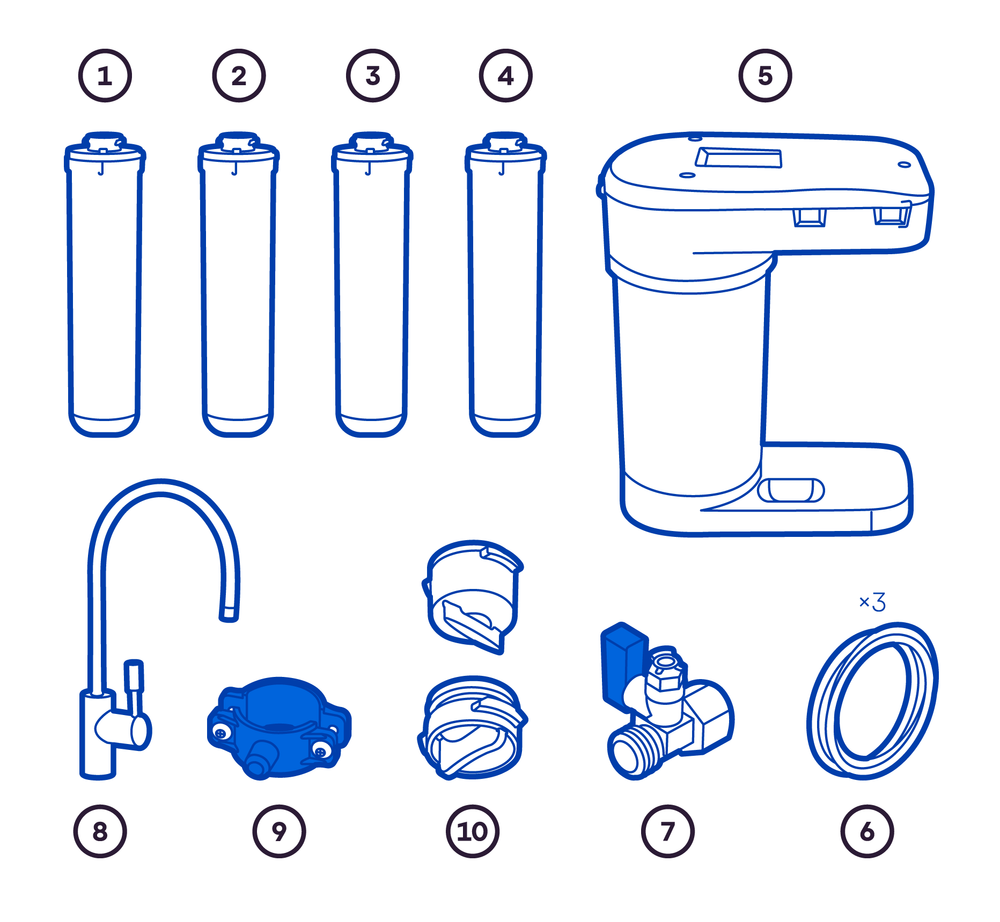 1
2
3
4
5
×3
8
9
10
7
6