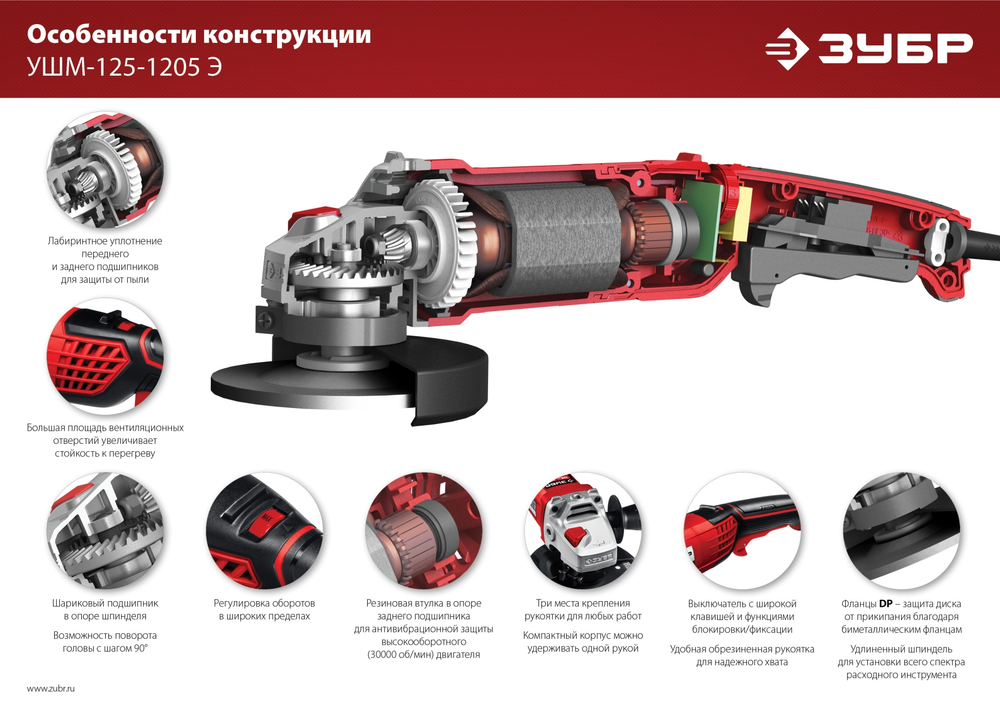 Особенности конструкции
УШМ-125-1205 Э

ЗУБР

Лабиринтное уплотнение переднего и заднего подшипников для защиты от пыли

Большая площадь вентиляционных отверстий увеличивает стойкость к перегреву

Шариковый подшипник в опоре шпинделя

Возможность поворота головы с шагом 90°

Регулировка оборотов в широких пределах

Резиновая втулка в опоре заднего подшипника для антивибрационной защиты высокооборотного (30000 об/мин) двигателя

Три места крепления рукоятки для любых работ

Компактный корпус можно удерживать одной рукой

Выключатель с широкой клавишей и функциями блокировки/фиксации

Удобная обрезиненная рукоятка для надежного хвата

Фланцы DP – защита диска от прикипания благодаря биметаллическим фланцам

Удлиненный шпиндель для установки всего спектра расходного инструмента

www.zubr.ru