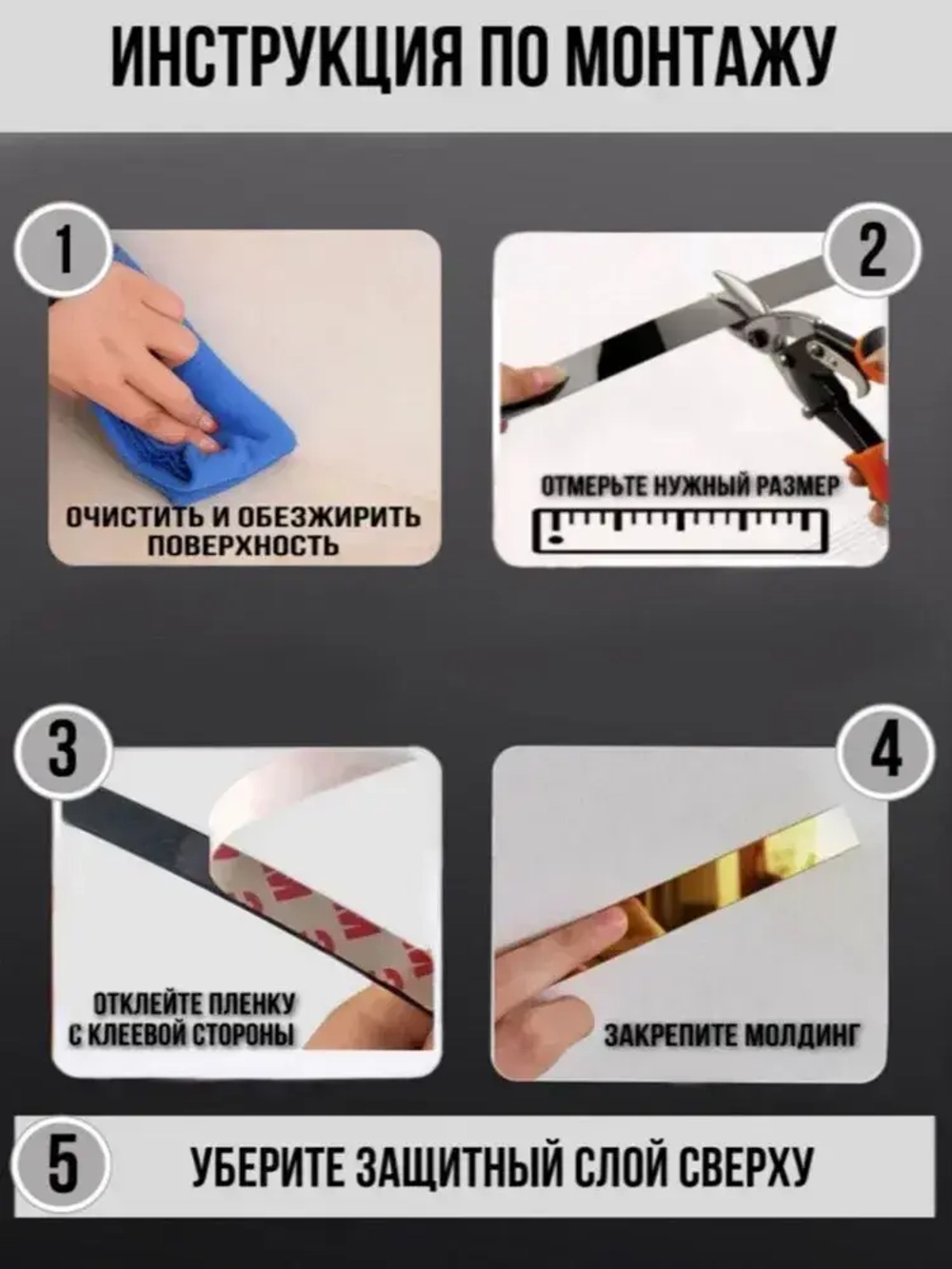 ИНСТРУКЦИЯ ПО МОНТАЖУ

1

ОЧИСТИТЬ И ОБЕЗЖИРИТЬ ПОВЕРХНОСТЬ

2

ОТМЕРЬТЕ НУЖНЫЙ РАЗМЕР

3

ОТКЛЕЙТЕ ПЛЕНКУ С КЛЕЕВОЙ СТОРОНЫ

4

ЗАКРЕПИТЕ МОЛДИНГ

5

УБЕРИТЕ ЗАЩИТНЫЙ СЛОЙ СВЕРХУ