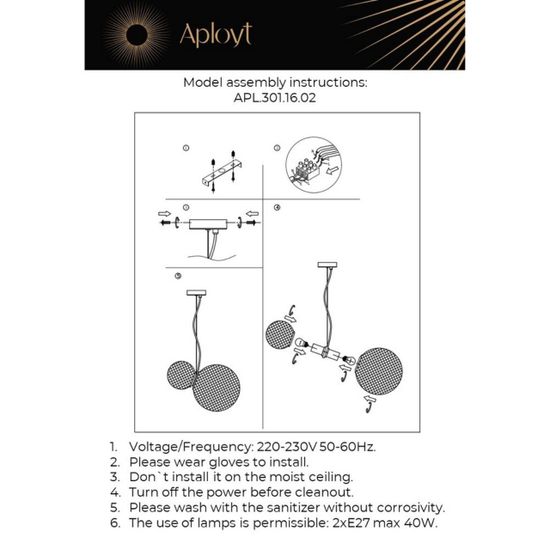 Aployt

Model assembly instructions:
APL.301.16.02

①
②
③
④
⑤

1. Voltage/Frequency: 220-230V 50-60Hz.
2. Please wear gloves to install.
3. Don`t install it on the moist ceiling.
4. Turn off the power before cleanout.
5. Please wash with the sanitizer without corrosivity.
6. The use of lamps is permissible: 2xE27 max 40W.