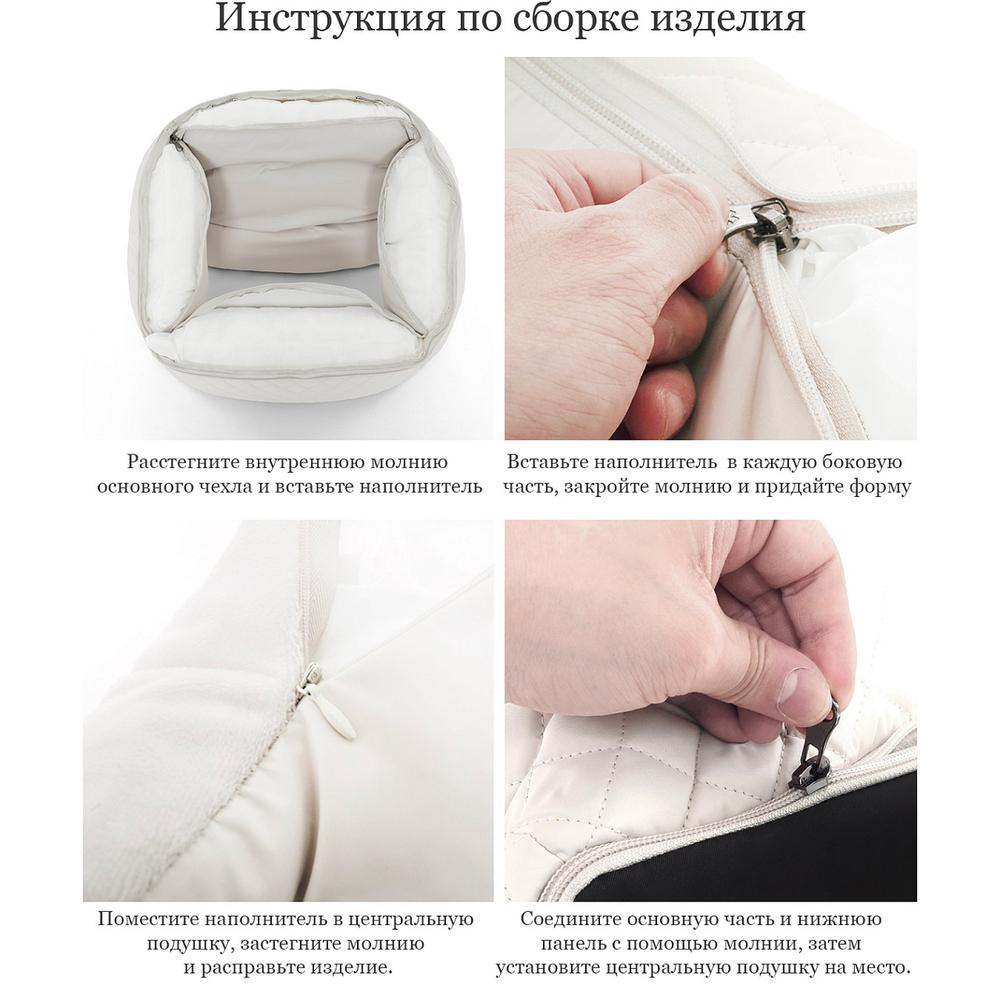 Инструкция по сборке изделия

Расстегните внутреннюю молнию основного чехла и вставьте наполнитель

Вставьте наполнитель в каждую боковую часть, закройте молнию и придайте форму

Поместите наполнитель в центральную подушку, застегните молнию и расправьте изделие.

Соедините основную часть и нижнюю панель с помощью молнии, затем установите центральную подушку на место.