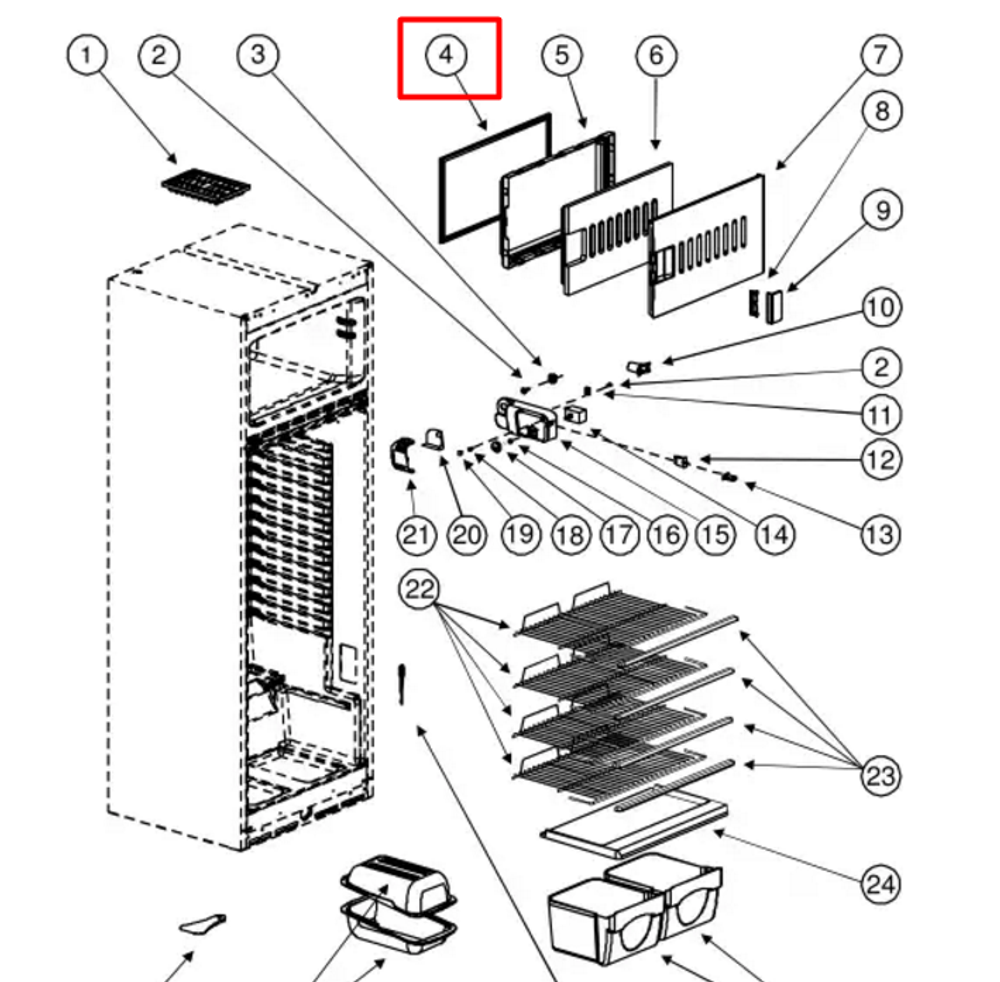 1
2
3
4
5
6
7
8
9
10
2
11
12
13
14
15
16
17
18
19
20
21
22
23
24