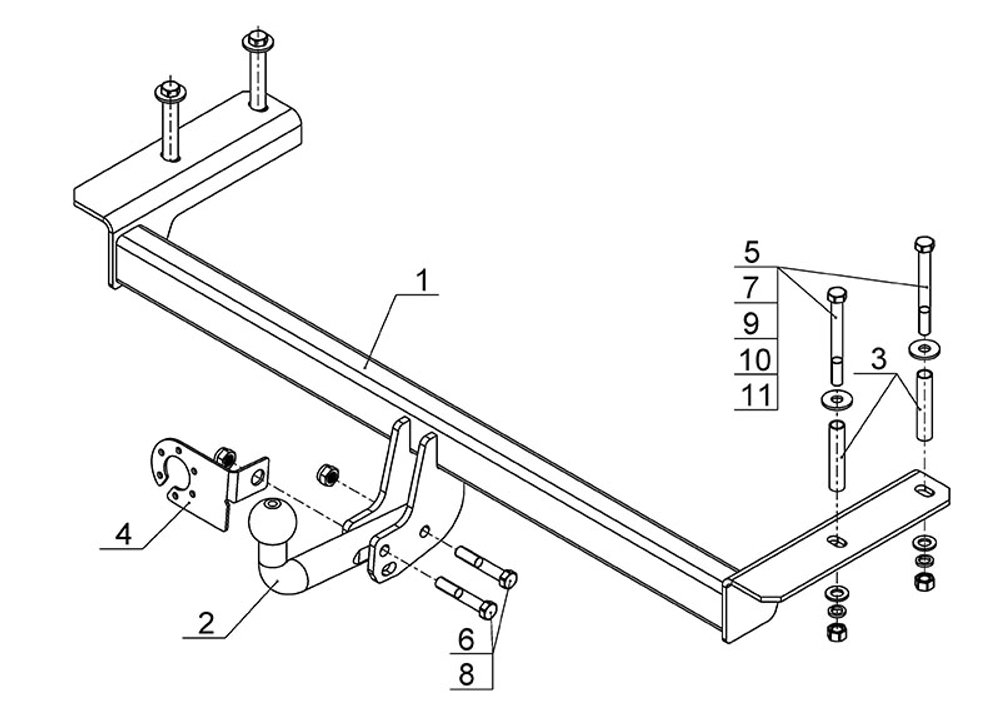 1
5
7
9
10
11
3
4
2
6
8