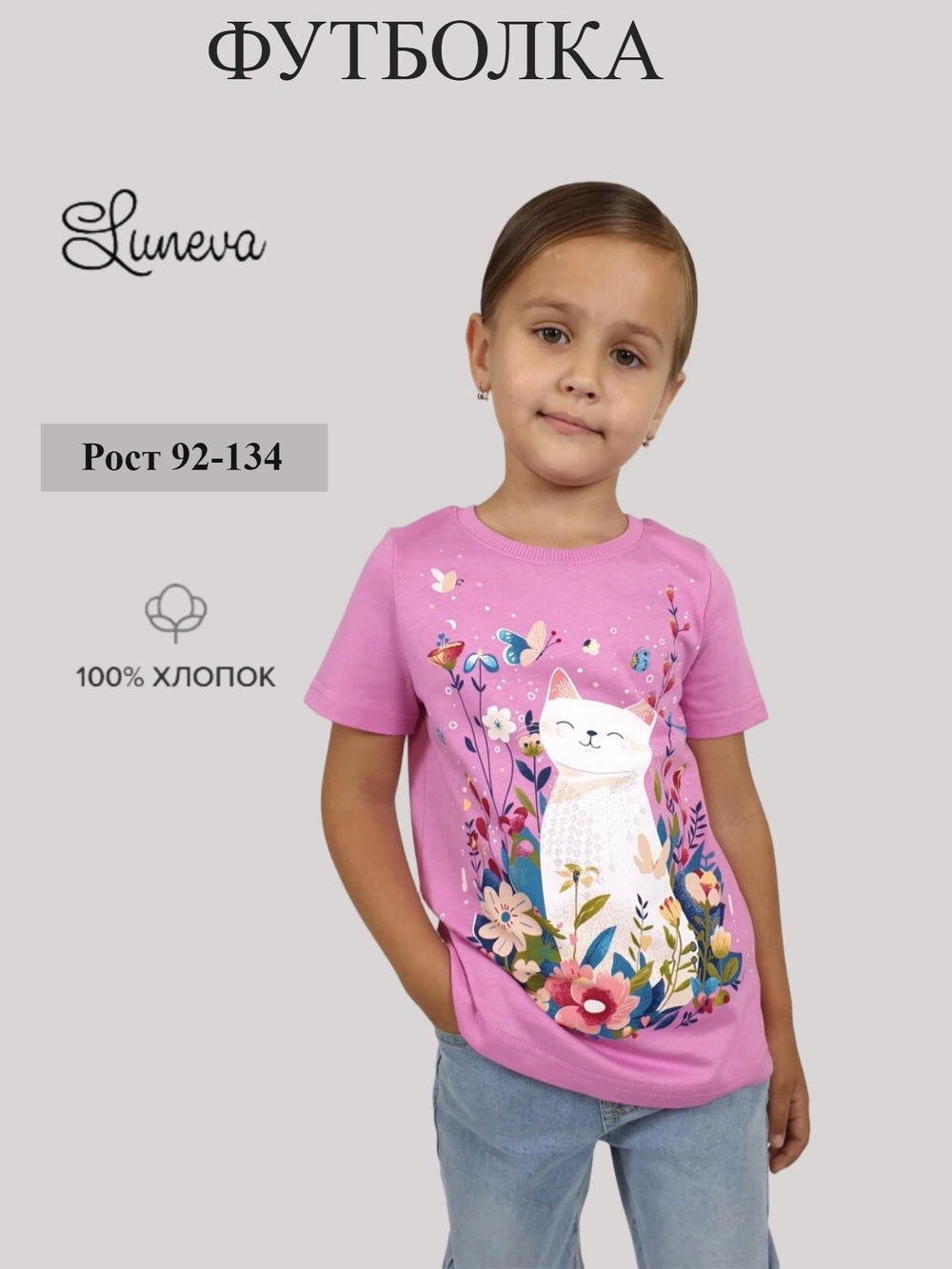 ФУТБОЛКА

Luneva

Рост 92-134

100% ХЛОПОК