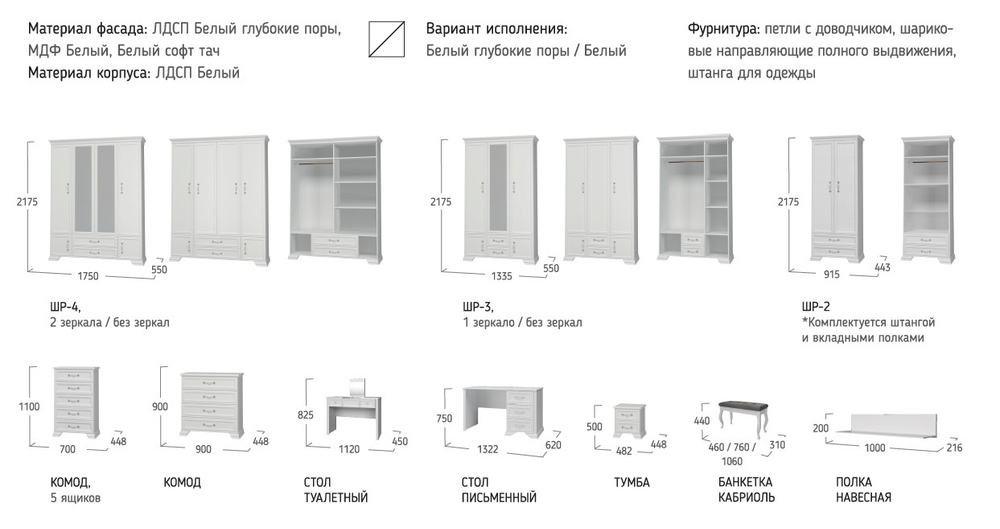 Материал фасада: ЛДСП Белый глубокие поры, МДФ Белый, Белый софт тач
Материал корпуса: ЛДСП Белый

Вариант исполнения:
Белый глубокие поры / Белый

Фурнитура: петли с доводчиком, шариковые направляющие полного выдвижения, штанга для одежды

2175
1750
550

ШР-4,
2 зеркала / без зеркал

2175
1335
550

ШР-3,
1 зеркало / без зеркал

2175
915
443

ШР-2
*Комплектуется штангой и вкладными полками

1100
700
448

КОМОД,
5 ящиков

900
900
448

КОМОД

825
1120
450

СТОЛ
ТУАЛЕТНЫЙ

750
1322
620

СТОЛ
ПИСЬМЕННЫЙ

500
482
448

ТУМБА

440
460 / 760 / 1060
310

БАНКЕТКА
КАБРИОЛЬ

200
1000
216

ПОЛКА
НАВЕСНАЯ