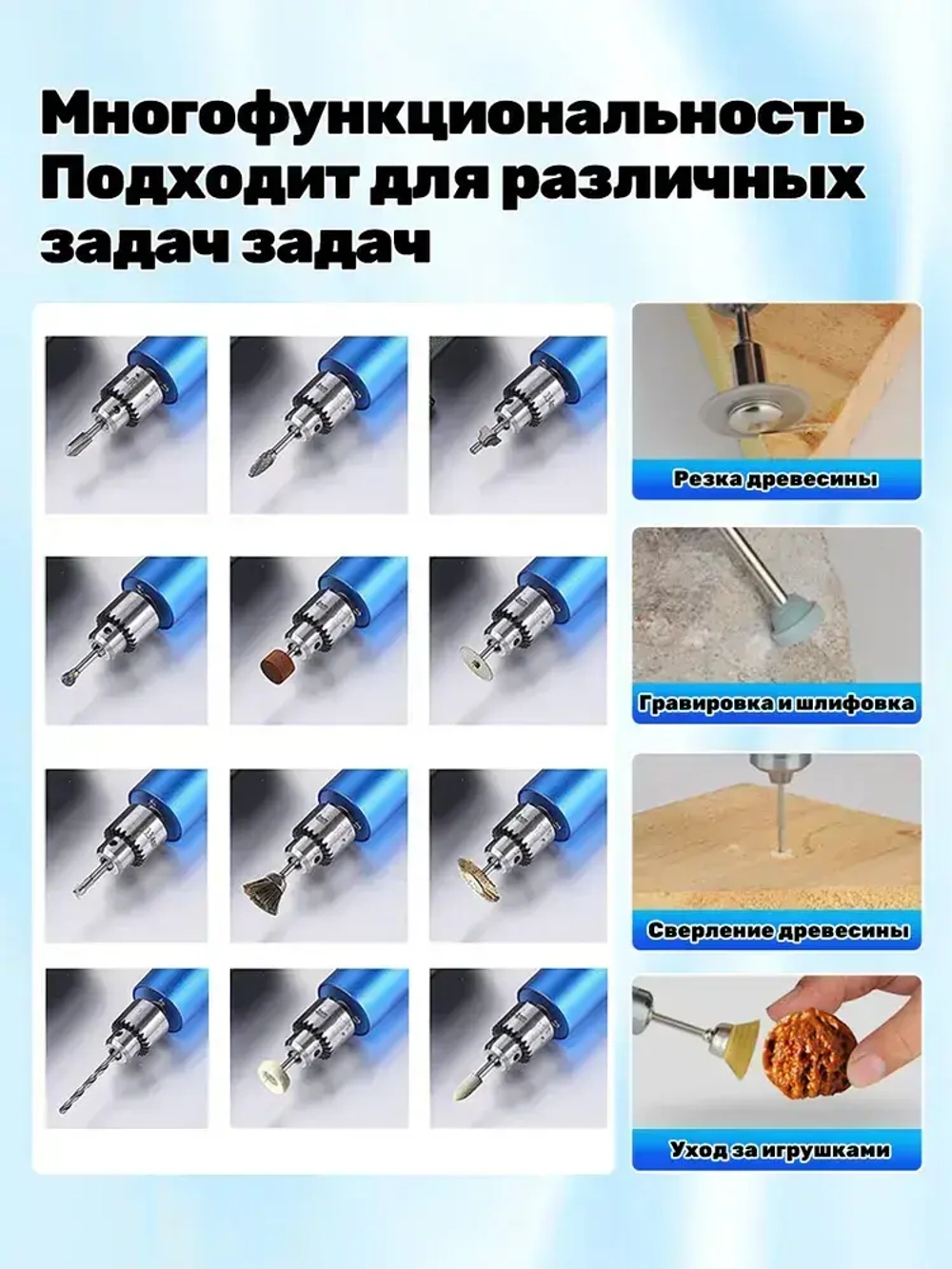 Многофункциональность Подходит для различных задач задач

Резка древесины

Гравировка и шлифовка

Сверление древесины

Уход за игрушками