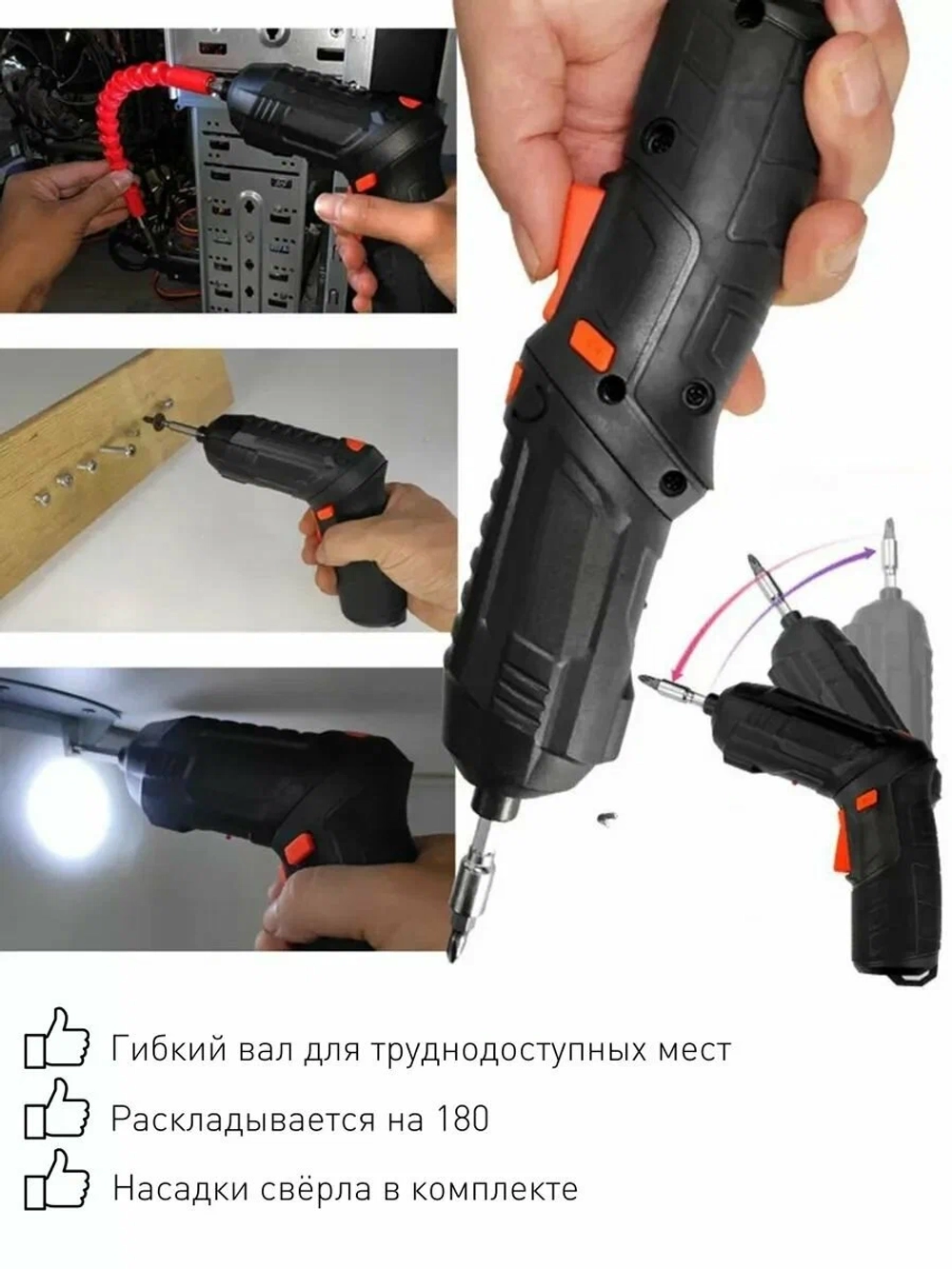 Гибкий вал для труднодоступных мест

Раскладывается на 180

Насадки свёрла в комплекте