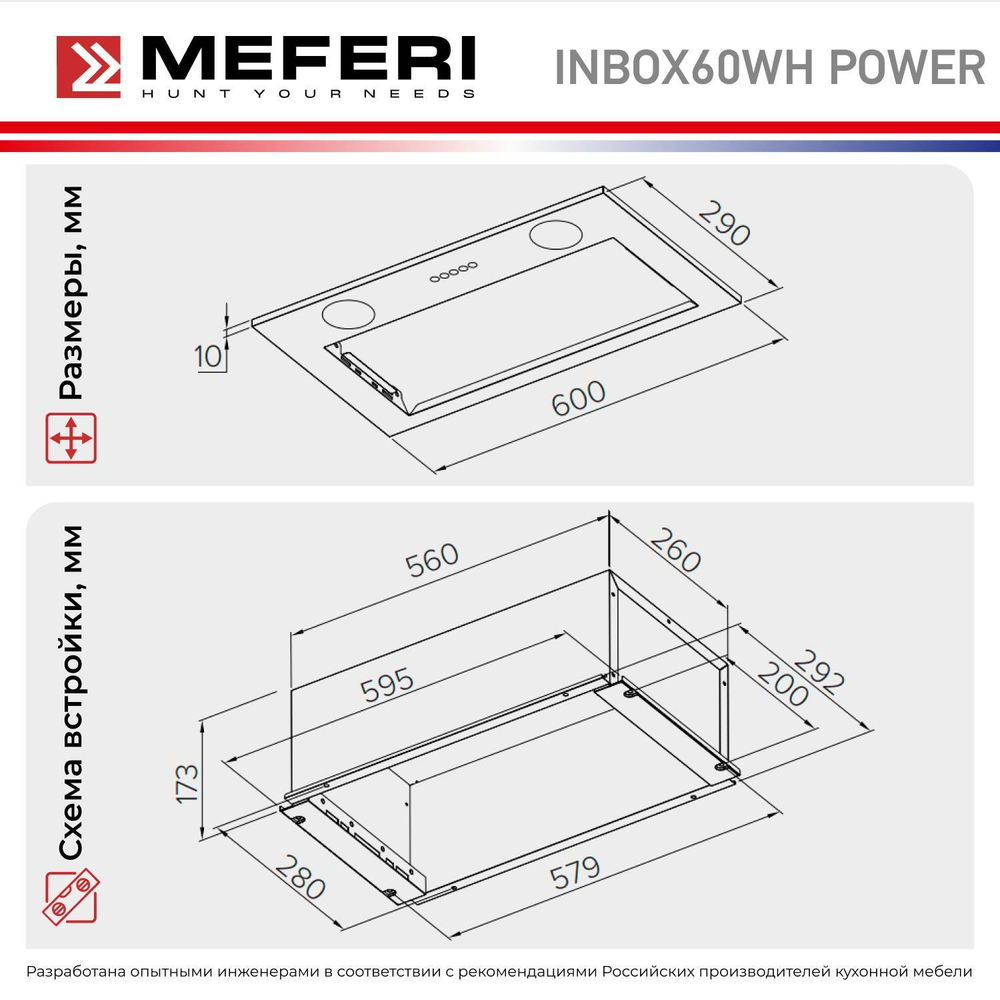 MEFERI
HUNT YOUR NEEDS

INBOX60WH POWER

Размеры, мм

290
10
600

Схема встройки, мм

560
260
595
292
200
173
280
579

Разработана опытными инженерами в соответствии с рекомендациями Российских производителей кухонной мебели