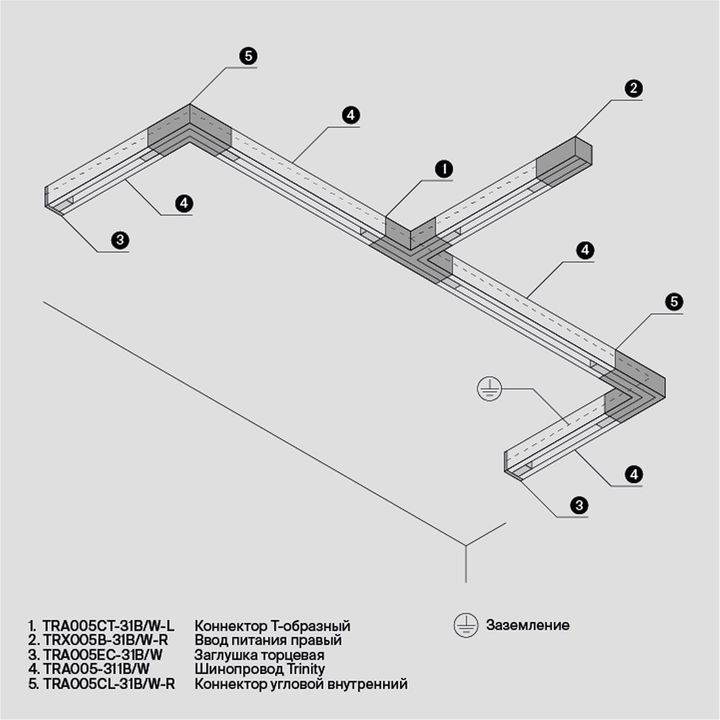 5
4
2
1
4
3
4
5
4
3

1. TRA005CT-31B/W-L Коннектор Т-образный
2. TRX005B-31B/W-R Ввод питания правый
3. TRA005EC-31B/W Заглушка торцевая
4. TRA005-311B/W Шинопровод Trinity
5. TRA005CL-31B/W-R Коннектор угловой внутренний

Заземление