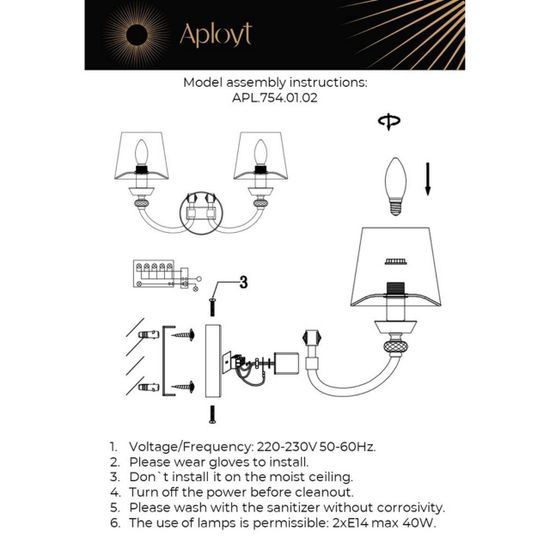 Aployt

Model assembly instructions:
APL.754.01.02

3

1. Voltage/Frequency: 220-230V 50-60Hz.
2. Please wear gloves to install.
3. Don`t install it on the moist ceiling.
4. Turn off the power before cleanout.
5. Please wash with the sanitizer without corrosivity.
6. The use of lamps is permissible: 2xE14 max 40W.