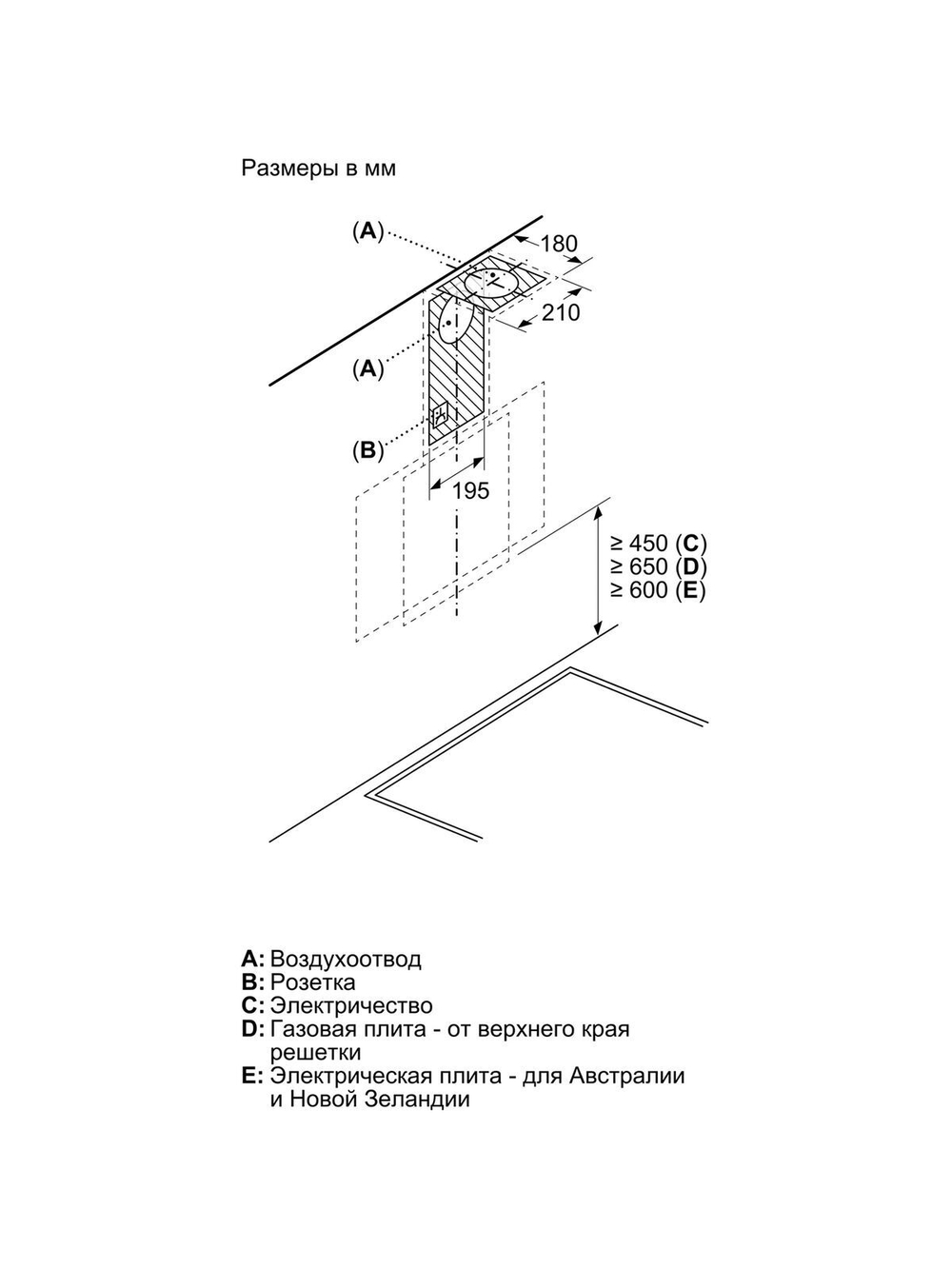 Размеры в мм

(A)
180
210
(A)
(B)
195
≥ 450 (C)
≥ 650 (D)
≥ 600 (E)

A: Воздухоотвод
B: Розетка
C: Электричество
D: Газовая плита - от верхнего края решетки
E: Электрическая плита - для Австралии и Новой Зеландии