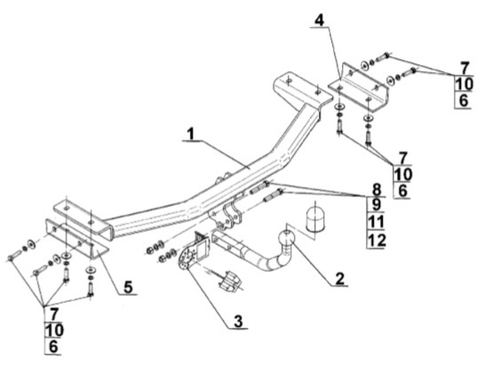 4
7
10
6
1
7
10
6
8
9
11
12
2
5
3
7
10
6