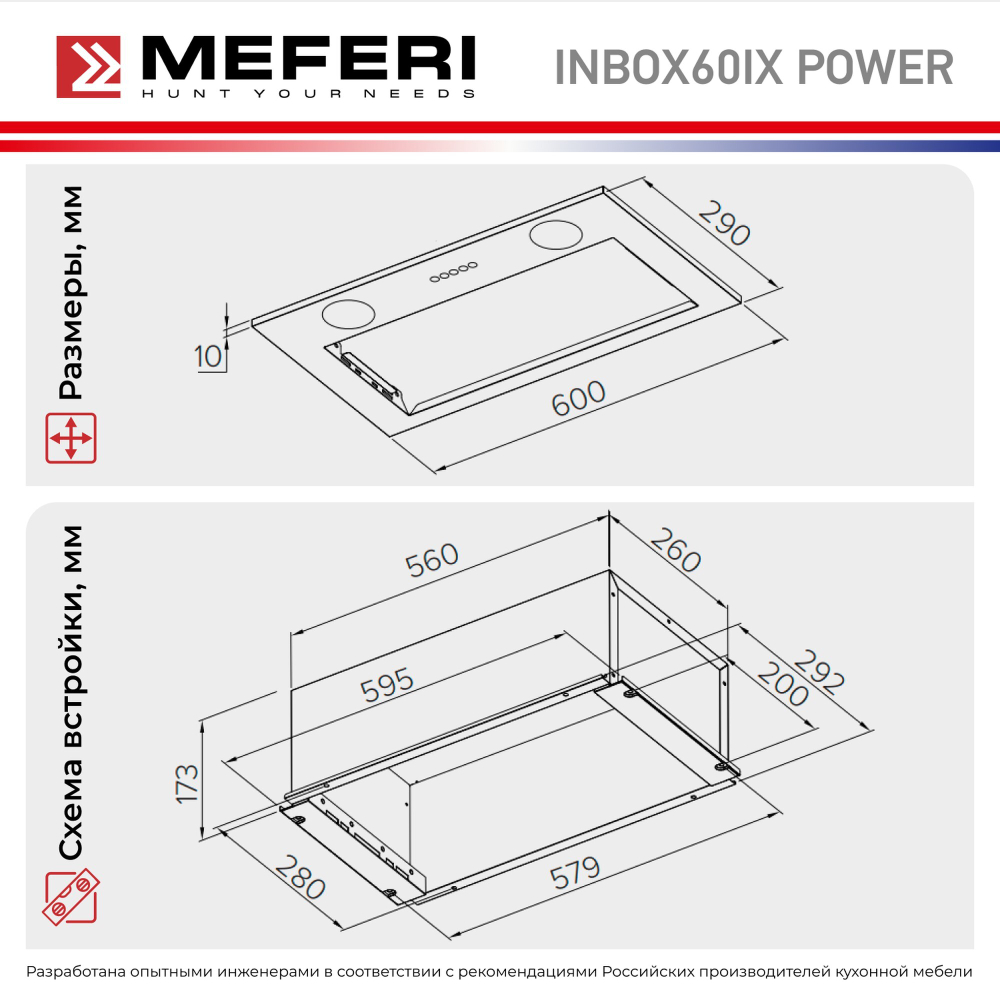 MEFERI
HUNT YOUR NEEDS

INBOX60IX POWER

Размеры, мм

290
10
600

Схема встройки, мм

560
260
595
292
200
173
280
579

Разработана опытными инженерами в соответствии с рекомендациями Российских производителей кухонной мебели