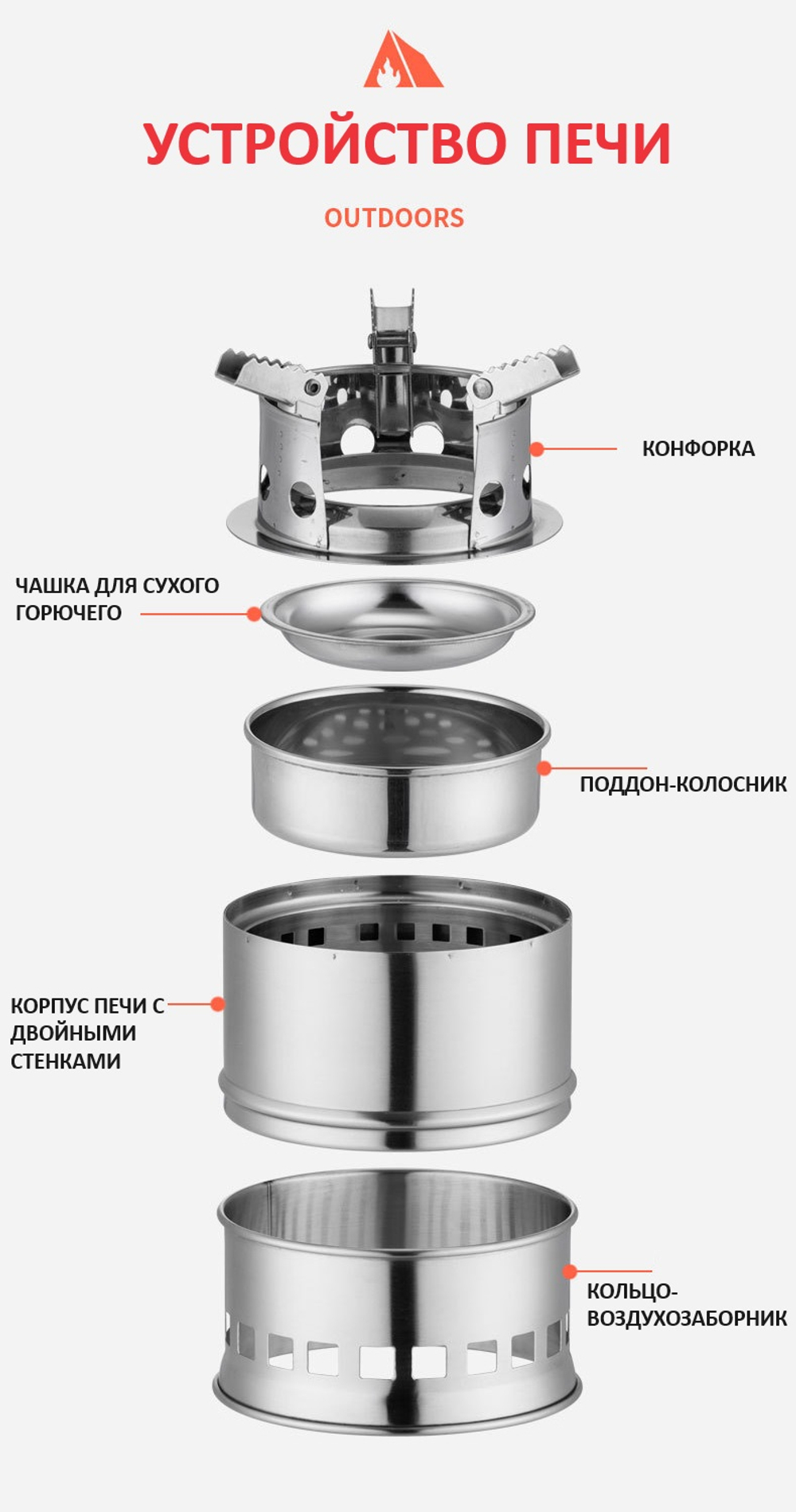 УСТРОЙСТВО ПЕЧИ

OUTDOORS

КОНФОРКА

ЧАШКА ДЛЯ СУХОГО ГОРЮЧЕГО

ПОДДОН-КОЛОСНИК

КОРПУС ПЕЧИ С ДВОЙНЫМИ СТЕНКАМИ

КОЛЬЦО-ВОЗДУХОЗАБОРНИК