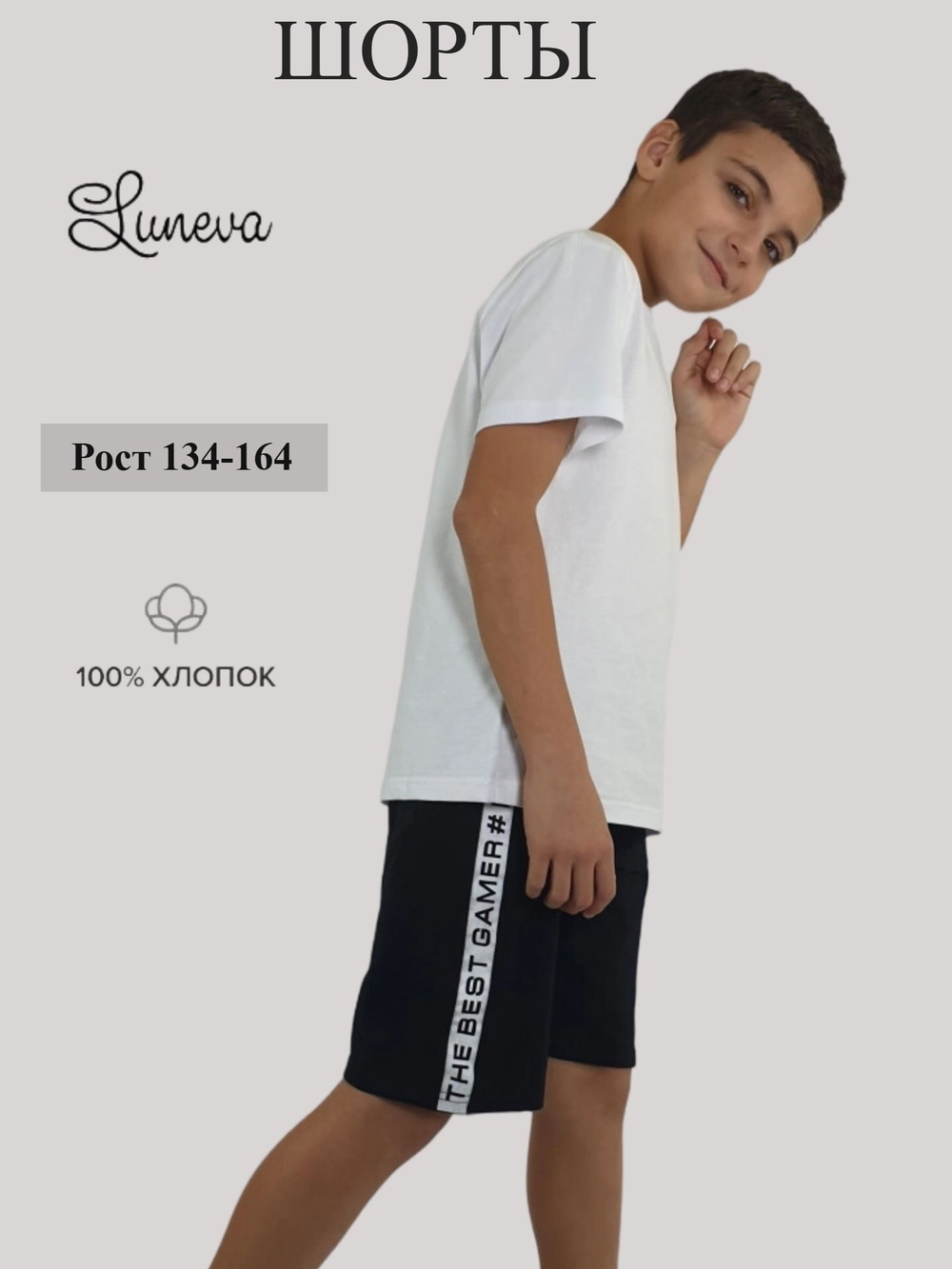 ШОРТЫ

Luneva

Рост 134-164

100% ХЛОПОК

THE BEST GAMER #