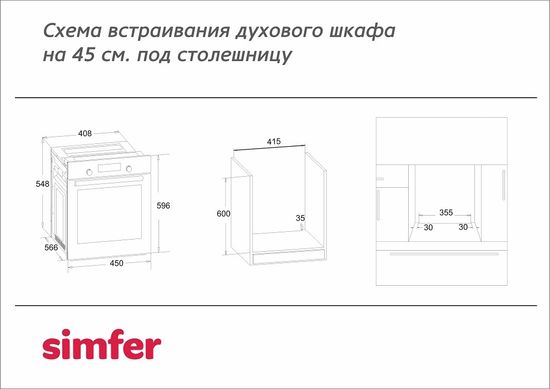 Схема встраивания духового шкафа на 45 см. под столешницу

408
548
596
566
450

415
600
35

355
30
30

simfer