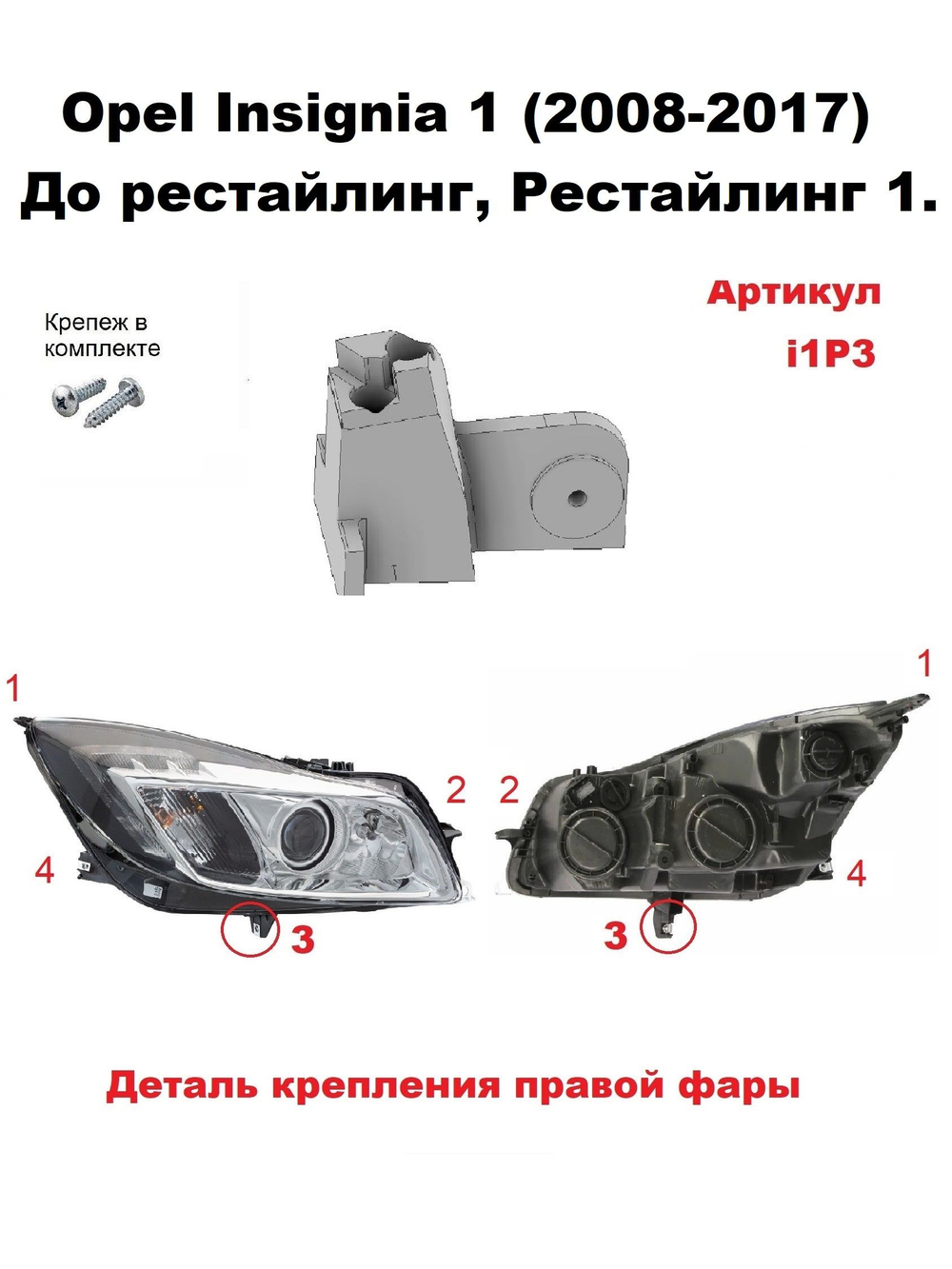 Opel Insignia 1 (2008-2017)
До рестайлинг, Рестайлинг 1.

Крепеж в комплекте

Артикул
i1P3

1
2
4
3

1
2
4
3

Деталь крепления правой фары