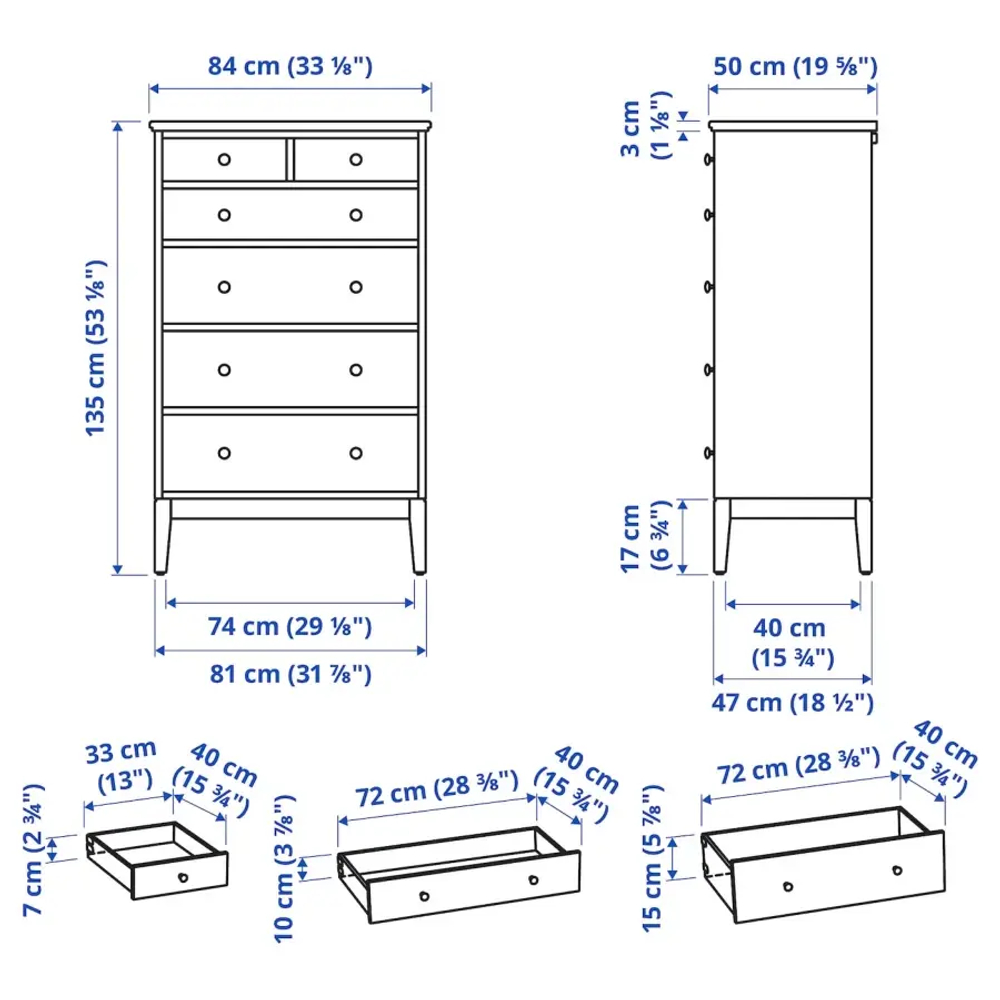 84 cm (33 ⅛")

135 cm (53 ⅛")

74 cm (29 ⅛")

81 cm (31 ⅞")

50 cm (19 ⅝")

3 cm (1 ⅛")

17 cm (6 ¾")

40 cm (15 ¾")

47 cm (18 ½")

33 cm (13")

40 cm (15 ¾")

7 cm (2 ¾")

72 cm (28 ⅜")

40 cm (15 ¾")

10 cm (3 ⅞")

72 cm (28 ⅜")

40 cm (15 ¾")

15 cm (5 ⅞")