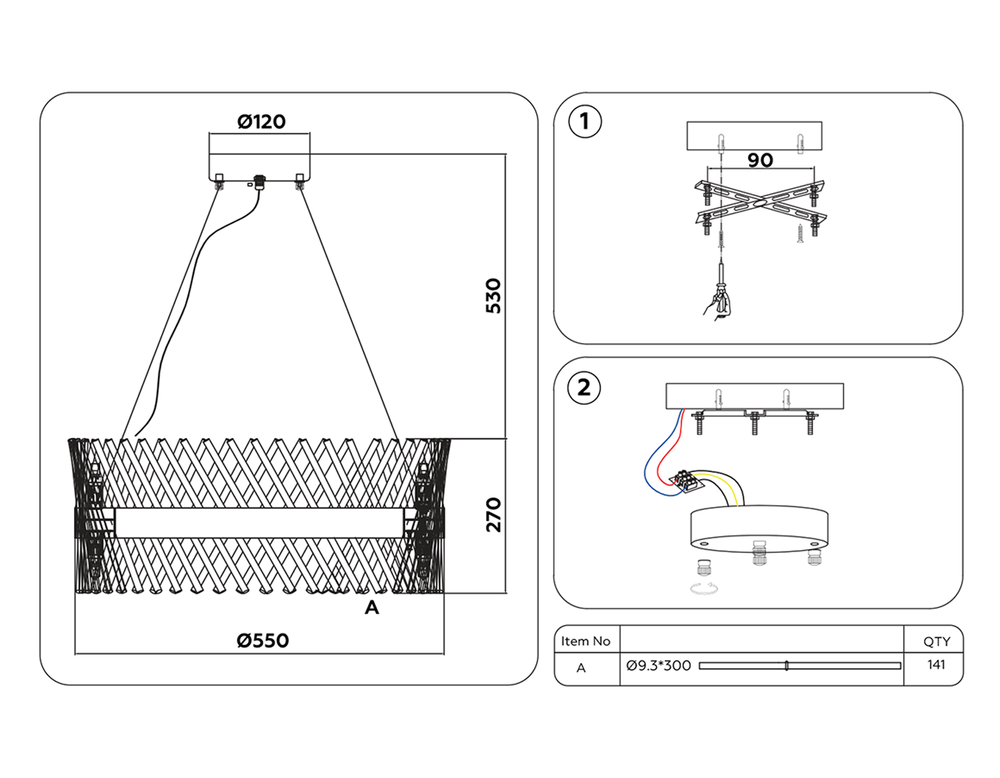 Ø120

530

270

A

Ø550

1

90

2

| Item No | | QTY |
|---|---|---|
| A | Ø9.3*300 | 141 |