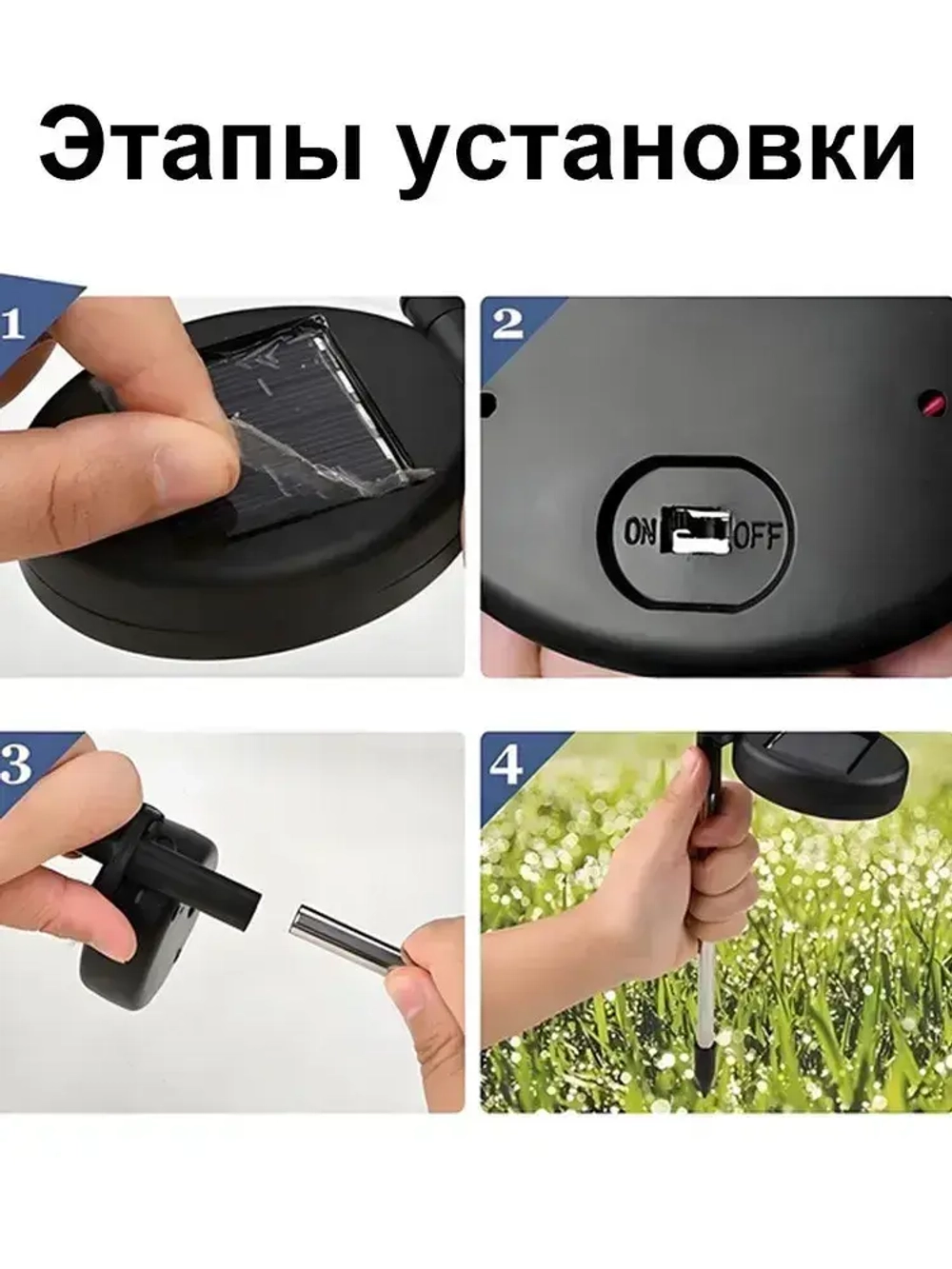 Этапы установки

1

2

ON OFF

3

4