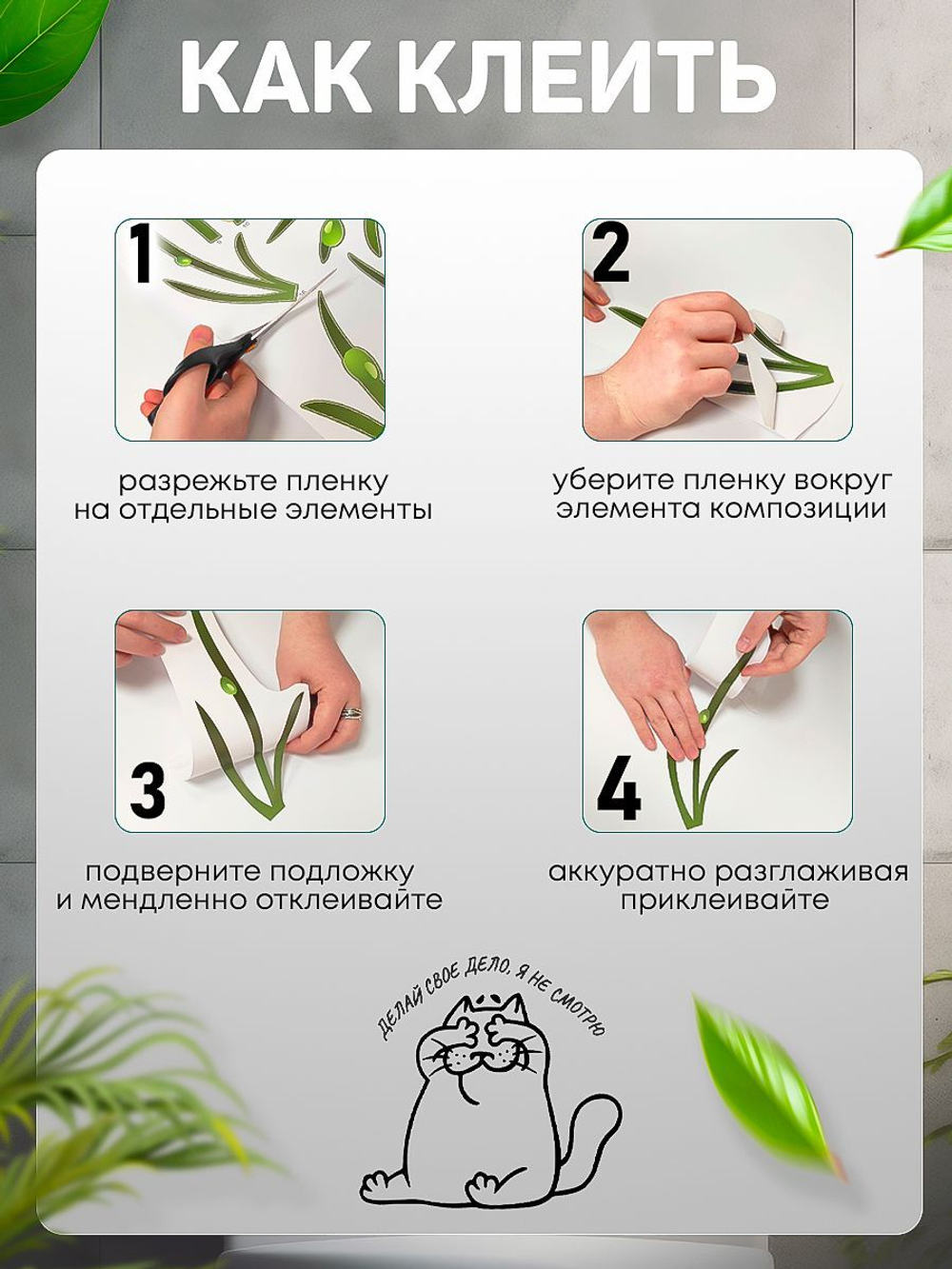 КАК КЛЕИТЬ

1

разрежьте пленку на отдельные элементы

2

уберите пленку вокруг элемента композиции

3

подверните подложку и мендленно отклеивайте

4

аккуратно разглаживая приклеивайте

ДЕЛАЙ СВОЕ ДЕЛО, Я НЕ СМОТРЮ