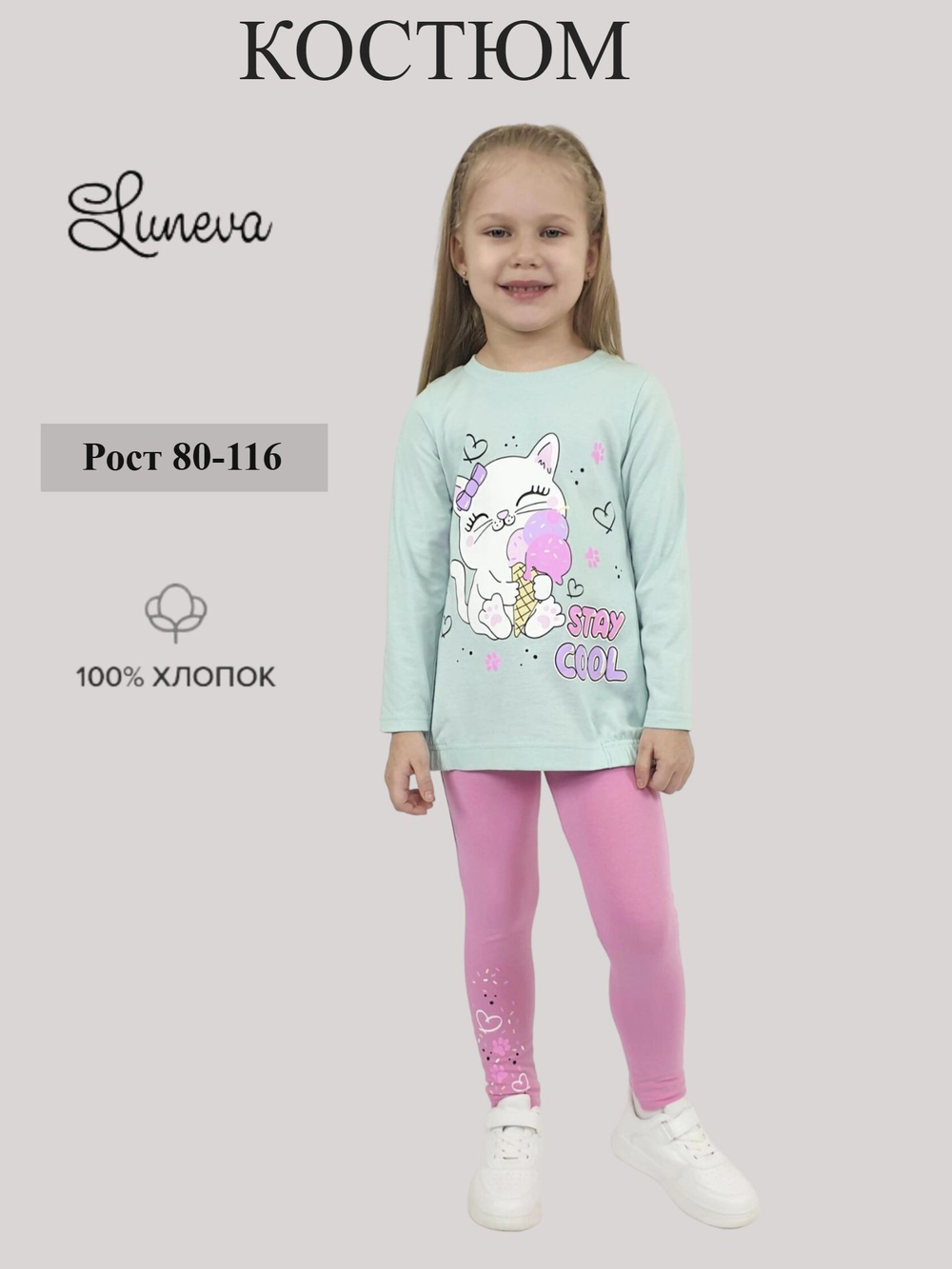 КОСТЮМ

Luneva

Рост 80-116

100% ХЛОПОК

STAY COOL