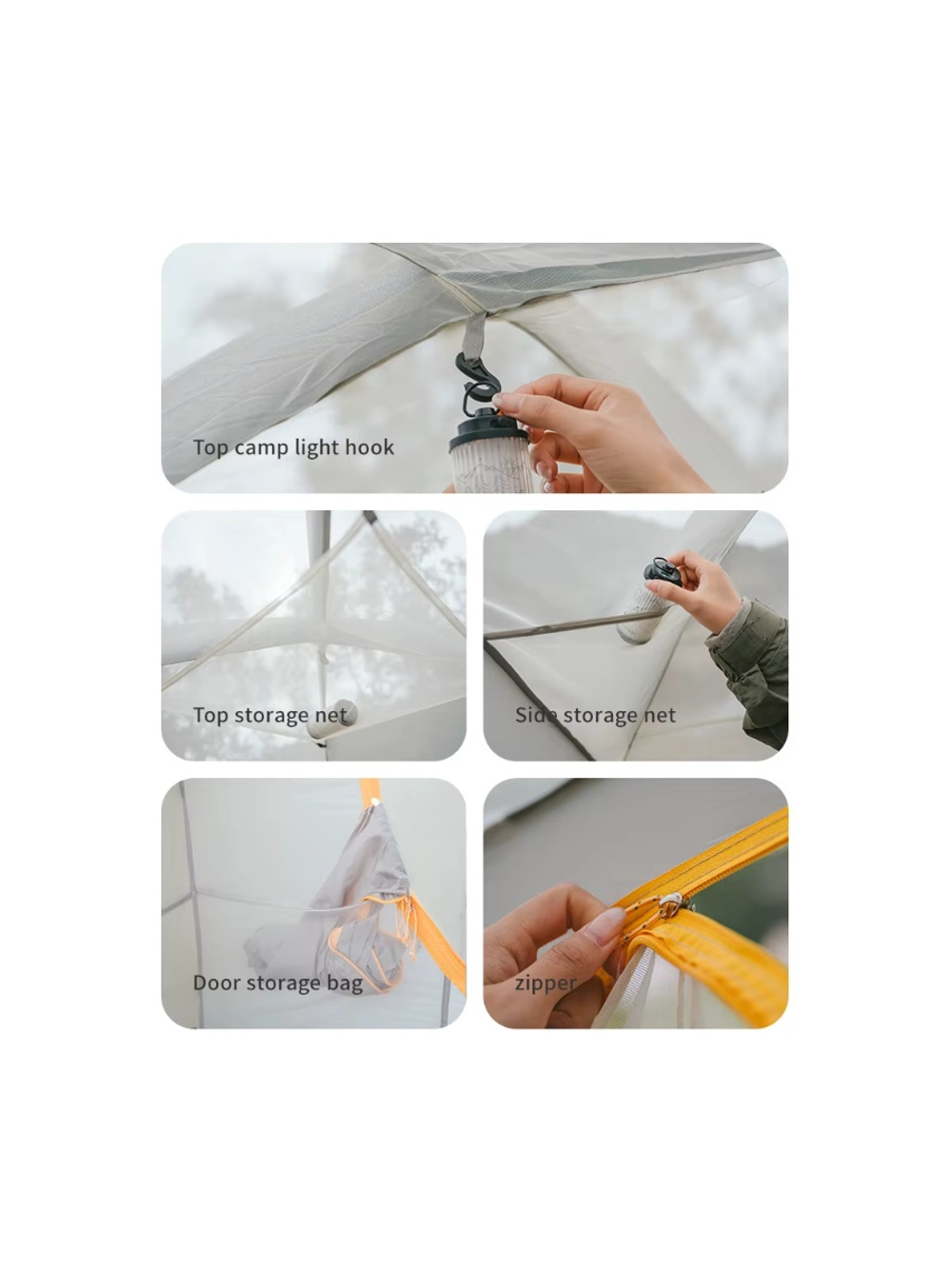 Top camp light hook

Top storage net

Side storage net

Door storage bag

zipper