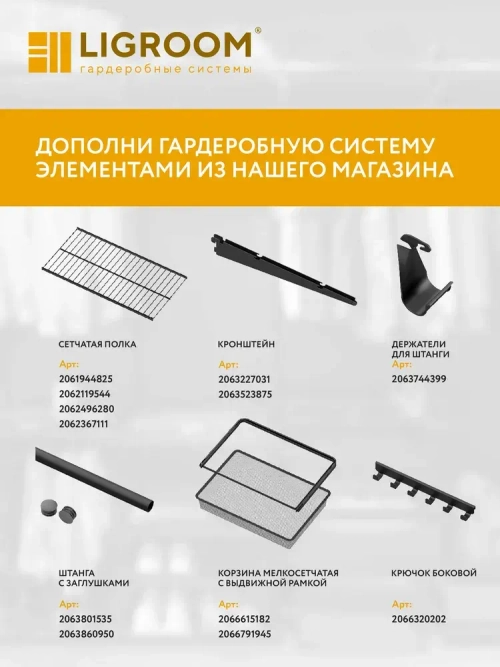 LIGROOM®
гардеробные системы

ДОПОЛНИ ГАРДЕРОБНУЮ СИСТЕМУ ЭЛЕМЕНТАМИ ИЗ НАШЕГО МАГАЗИНА

СЕТЧАТАЯ ПОЛКА
Арт:
2061944825
2062119544
2062496280
2062367111

КРОНШТЕЙН
Арт:
2063227031
2063523875

ДЕРЖАТЕЛИ ДЛЯ ШТАНГИ
Арт:
2063744399

ШТАНГА С ЗАГЛУШКАМИ
Арт:
2063801535
2063860950

КОРЗИНА МЕЛКОСЕТЧАТАЯ С ВЫДВИЖНОЙ РАМКОЙ
Арт:
2066615182
2066791945

КРЮЧОК БОКОВОЙ
Арт:
2066320202