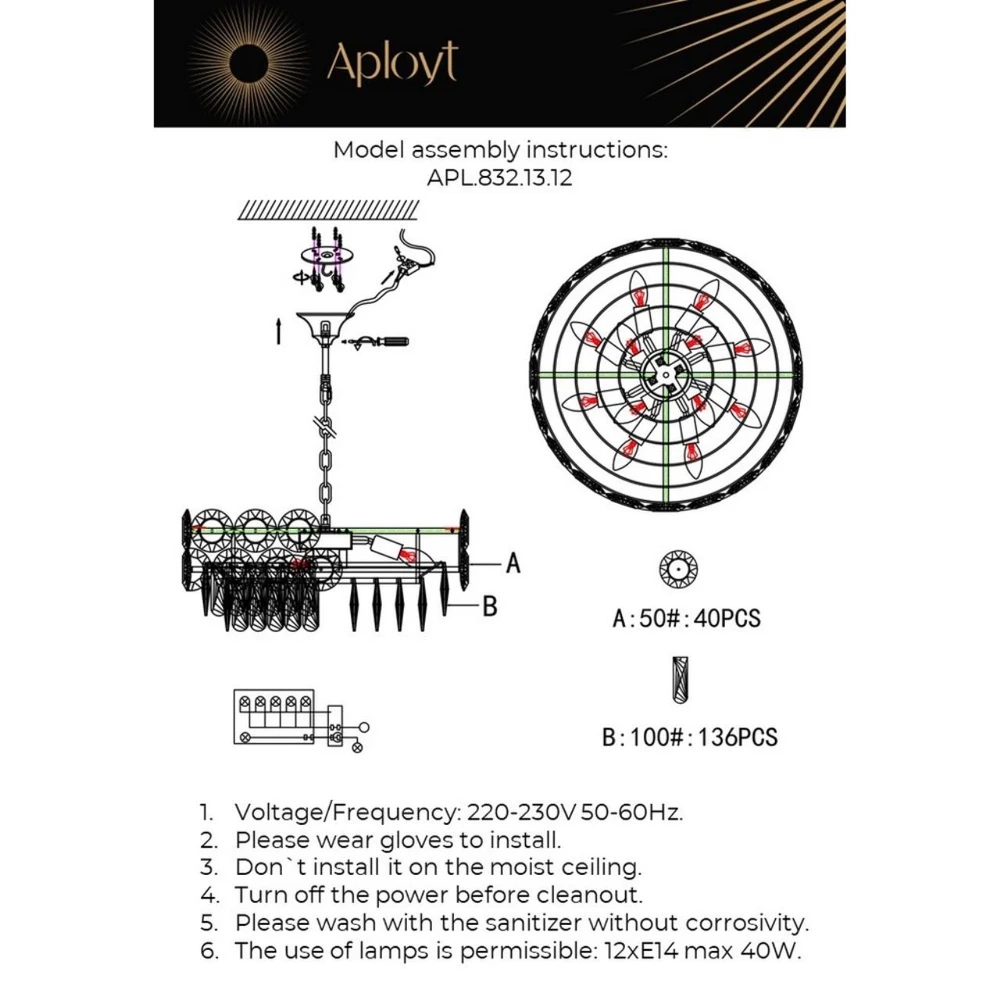 Aployt

Model assembly instructions:
APL.832.13.12

A

B

A:50#:40PCS

B:100#:136PCS

1. Voltage/Frequency: 220-230V 50-60Hz.
2. Please wear gloves to install.
3. Don`t install it on the moist ceiling.
4. Turn off the power before cleanout.
5. Please wash with the sanitizer without corrosivity.
6. The use of lamps is permissible: 12xE14 max 40W.