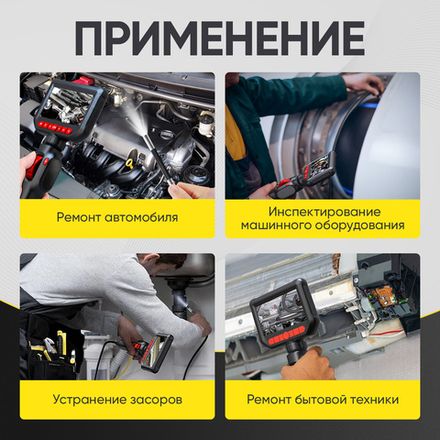 ПРИМЕНЕНИЕ

Ремонт автомобиля

Инспектирование машинного оборудования

Устранение засоров

Ремонт бытовой техники