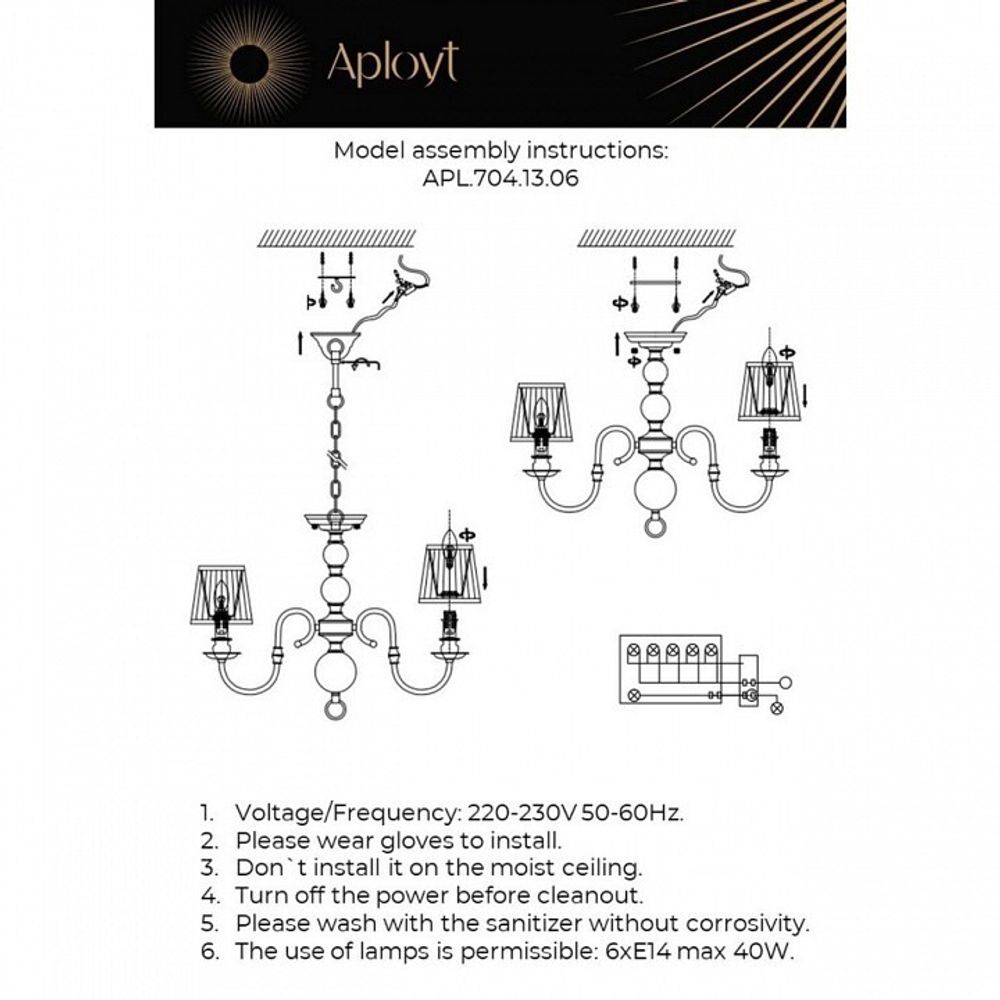 Aployt

Model assembly instructions:
APL.704.13.06

1. Voltage/Frequency: 220-230V 50-60Hz.
2. Please wear gloves to install.
3. Don`t install it on the moist ceiling.
4. Turn off the power before cleanout.
5. Please wash with the sanitizer without corrosivity.
6. The use of lamps is permissible: 6xE14 max 40W.