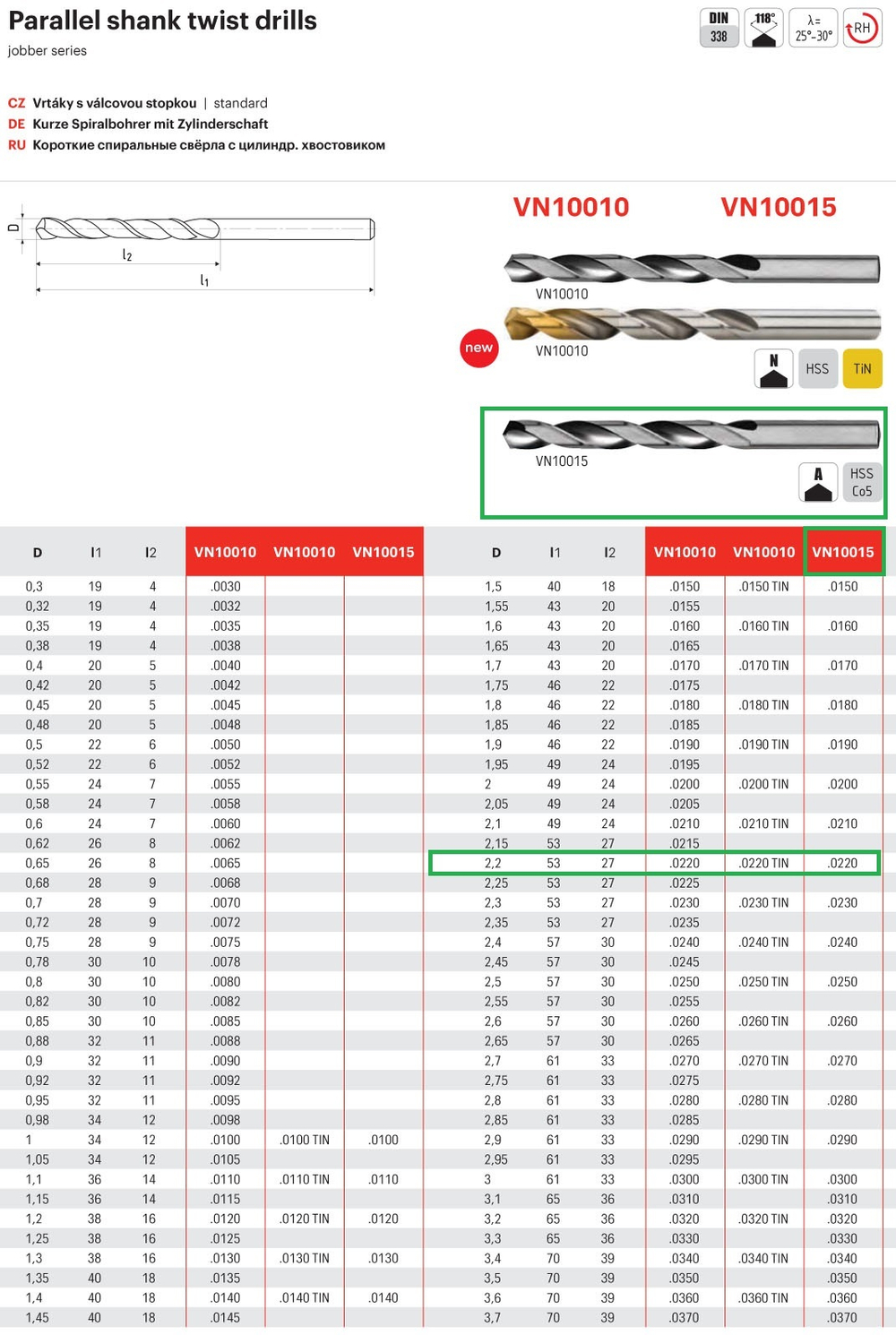 Parallel shank twist drills
jobber series

DIN 338 118° λ= 25°-30° RH

CZ Vrtáky s válcovou stopkou | standard
DE Kurze Spiralbohrer mit Zylinderschaft
RU Короткие спиральные свёрла с цилиндр. хвостовиком

D
$l_2$
$l_1$

VN10010 VN10015

VN10010
new
VN10010
N HSS TiN

VN10015
A HSS Co5

| D | l1 | l2 | VN10010 | VN10010 | VN10015 |
|---|---|---|---|---|---|
| 0,3 | 19 | 4 | .0030 | | |
| 0,32 | 19 | 4 | .0032 | | |
| 0,35 | 19 | 4 | .0035 | | |
| 0,38 | 19 | 4 | .0038 | | |
| 0,4 | 20 | 5 | .0040 | | |
| 0,42 | 20 | 5 | .0042 | | |
| 0,45 | 20 | 5 | .0045 | | |
| 0,48 | 20 | 5 | .0048 | | |
| 0,5 | 22 | 6 | .0050 | | |
| 0,52 | 22 | 6 | .0052 | | |
| 0,55 | 24 | 7 | .0055 | | |
| 0,58 | 24 | 7 | .0058 | | |
| 0,6 | 24 | 7 | .0060 | | |
| 0,62 | 26 | 8 | .0062 | | |
| 0,65 | 26 | 8 | .0065 | | |
| 0,68 | 28 | 9 | .0068 | | |
| 0,7 | 28 | 9 | .0070 | | |
| 0,72 | 28 | 9 | .0072 | | |
| 0,75 | 28 | 9 | .0075 | | |
| 0,78 | 30 | 10 | .0078 | | |
| 0,8 | 30 | 10 | .0080 | | |
| 0,82 | 30 | 10 | .0082 | | |
| 0,85 | 30 | 10 | .0085 | | |
| 0,88 | 32 | 11 | .0088 | | |
| 0,9 | 32 | 11 | .0090 | | |
| 0,92 | 32 | 11 | .0092 | | |
| 0,95 | 32 | 11 | .0095 | | |
| 0,98 | 34 | 12 | .0098 | | |
| 1 | 34 | 12 | .0100 | .0100 TIN | .0100 |
| 1,05 | 34 | 12 | .0105 | | |
| 1,1 | 36 | 14 | .0110 | .0110 TIN | .0110 |
| 1,15 | 36 | 14 | .0115 | | |
| 1,2 | 38 | 16 | .0120 | .0120 TIN | .0120 |
| 1,25 | 38 | 16 | .0125 | | |
| 1,3 | 38 | 16 | .0130 | .0130 TIN | .0130 |
| 1,35 | 40 | 18 | .0135 | | |
| 1,4 | 40 | 18 | .0140 | .0140 TIN | .0140 |
| 1,45 | 40 | 18 | .0145 | | |

| D | l1 | l2 | VN10010 | VN10010 | VN10015 |
|---|---|---|---|---|---|
| 1,5 | 40 | 18 | .0150 | .0150 TIN | .0150 |
| 1,55 | 43 | 20 | .0155 | | |
| 1,6 | 43 | 20 | .0160 | .0160 TIN | .0160 |
| 1,65 | 43 | 20 | .0165 | | |
| 1,7 | 43 | 20 | .0170 | .0170 TIN | .0170 |
| 1,75 | 46 | 22 | .0175 | | |
| 1,8 | 46 | 22 | .0180 | .0180 TIN | .0180 |
| 1,85 | 46 | 22 | .0185 | | |
| 1,9 | 46 | 22 | .0190 | .0190 TIN | .0190 |
| 1,95 | 49 | 24 | .0195 | | |
| 2 | 49 | 24 | .0200 | .0200 TIN | .0200 |
| 2,05 | 49 | 24 | .0205 | | |
| 2,1 | 49 | 24 | .0210 | .0210 TIN | .0210 |
| 2,15 | 53 | 27 | .0215 | | |
| 2,2 | 53 | 27 | .0220 | .0220 TIN | .0220 |
| 2,25 | 53 | 27 | .0225 | | |
| 2,3 | 53 | 27 | .0230 | .0230 TIN | .0230 |
| 2,35 | 53 | 27 | .0235 | | |
| 2,4 | 57 | 30 | .0240 | .0240 TIN | .0240 |
| 2,45 | 57 | 30 | .0245 | | |
| 2,5 | 57 | 30 | .0250 | .0250 TIN | .0250 |
| 2,55 | 57 | 30 | .0255 | | |
| 2,6 | 57 | 30 | .0260 | .0260 TIN | .0260 |
| 2,65 | 57 | 30 | .0265 | | |
| 2,7 | 61 | 33 | .0270 | .0270 TIN | .0270 |
| 2,75 | 61 | 33 | .0275 | | |
| 2,8 | 61 | 33 | .0280 | .0280 TIN | .0280 |
| 2,85 | 61 | 33 | .0285 | | |
| 2,9 | 61 | 33 | .0290 | .0290 TIN | .0290 |
| 2,95 | 61 | 33 | .0295 | | |
| 3 | 61 | 33 | .0300 | .0300 TIN | .0300 |
| 3,1 | 65 | 36 | .0310 | | .0310 |
| 3,2 | 65 | 36 | .0320 | .0320 TIN | .0320 |
| 3,3 | 65 | 36 | .0330 | | .0330 |
| 3,4 | 70 | 39 | .0340 | .0340 TIN | .0340 |
| 3,5 | 70 | 39 | .0350 | | .0350 |
| 3,6 | 70 | 39 | .0360 | .0360 TIN | .0360 |
| 3,7 | 70 | 39 | .0370 | | .0370 |