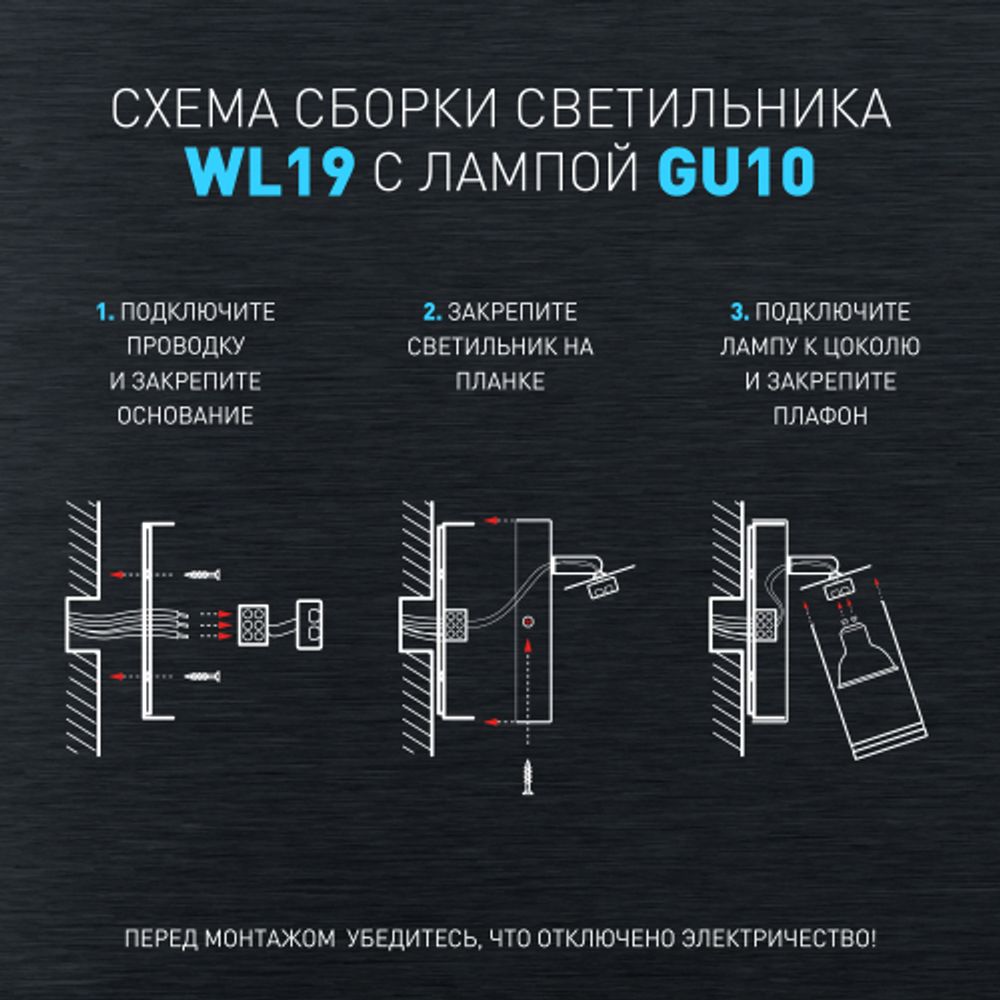 СХЕМА СБОРКИ СВЕТИЛЬНИКА
WL19 С ЛАМПОЙ GU10

1. ПОДКЛЮЧИТЕ ПРОВОДКУ И ЗАКРЕПИТЕ ОСНОВАНИЕ

2. ЗАКРЕПИТЕ СВЕТИЛЬНИК НА ПЛАНКЕ

3. ПОДКЛЮЧИТЕ ЛАМПУ К ЦОКОЛЮ И ЗАКРЕПИТЕ ПЛАФОН

ПЕРЕД МОНТАЖОМ  УБЕДИТЕСЬ, ЧТО ОТКЛЮЧЕНО ЭЛЕКТРИЧЕСТВО!