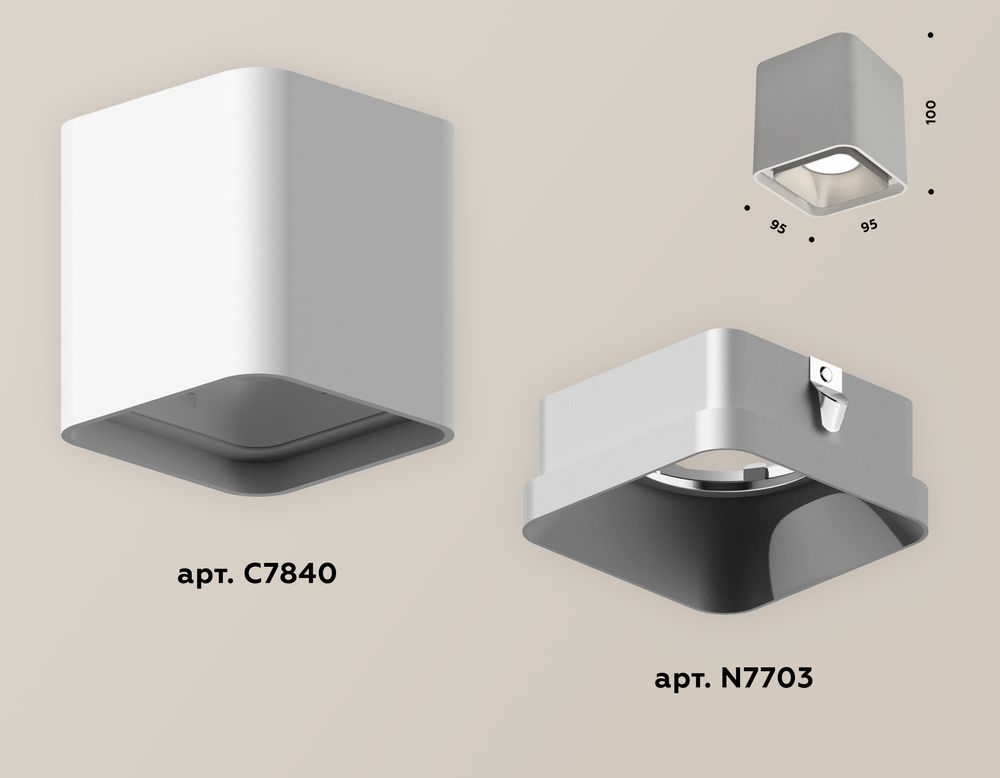 100

95

95

арт. C7840

арт. N7703