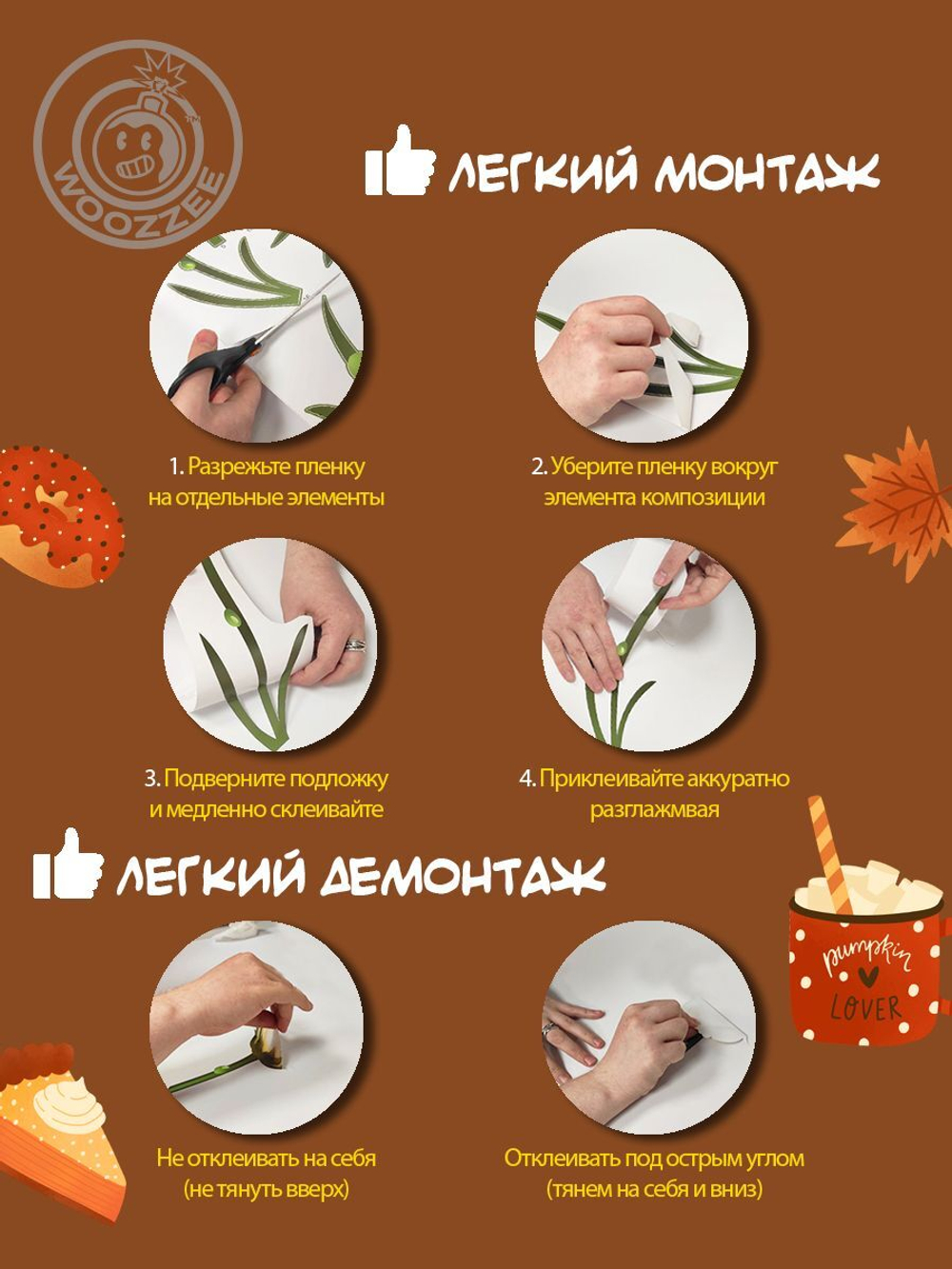 WOOZZEE

ЛЕГКИЙ МОНТАЖ

1. Разрежьте пленку на отдельные элементы

2. Уберите пленку вокруг элемента композиции

3. Подверните подложку и медленно склеивайте

4. Приклеивайте аккуратно разглажмвая

ЛЕГКИЙ ДЕМОНТАЖ

pumpkin LOVER

Не отклеивать на себя (не тянуть вверх)

Отклеивать под острым углом (тянем на себя и вниз)