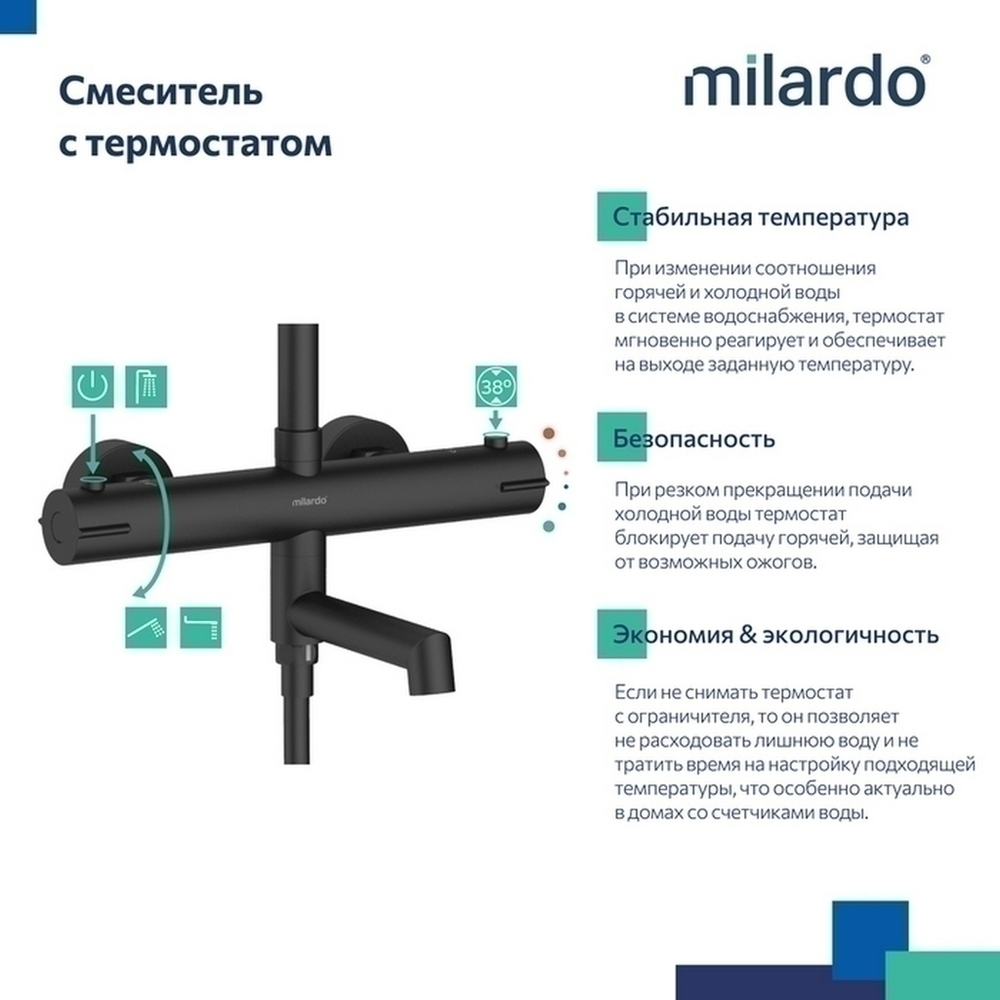 Смеситель с термостатом

milardo®

38°

milardo

Стабильная температура

При изменении соотношения горячей и холодной воды в системе водоснабжения, термостат мгновенно реагирует и обеспечивает на выходе заданную температуру.

Безопасность

При резком прекращении подачи холодной воды термостат блокирует подачу горячей, защищая от возможных ожогов.

Экономия & экологичность

Если не снимать термостат с ограничителя, то он позволяет не расходовать лишнюю воду и не тратить время на настройку подходящей температуры, что особенно актуально в домах со счетчиками воды.