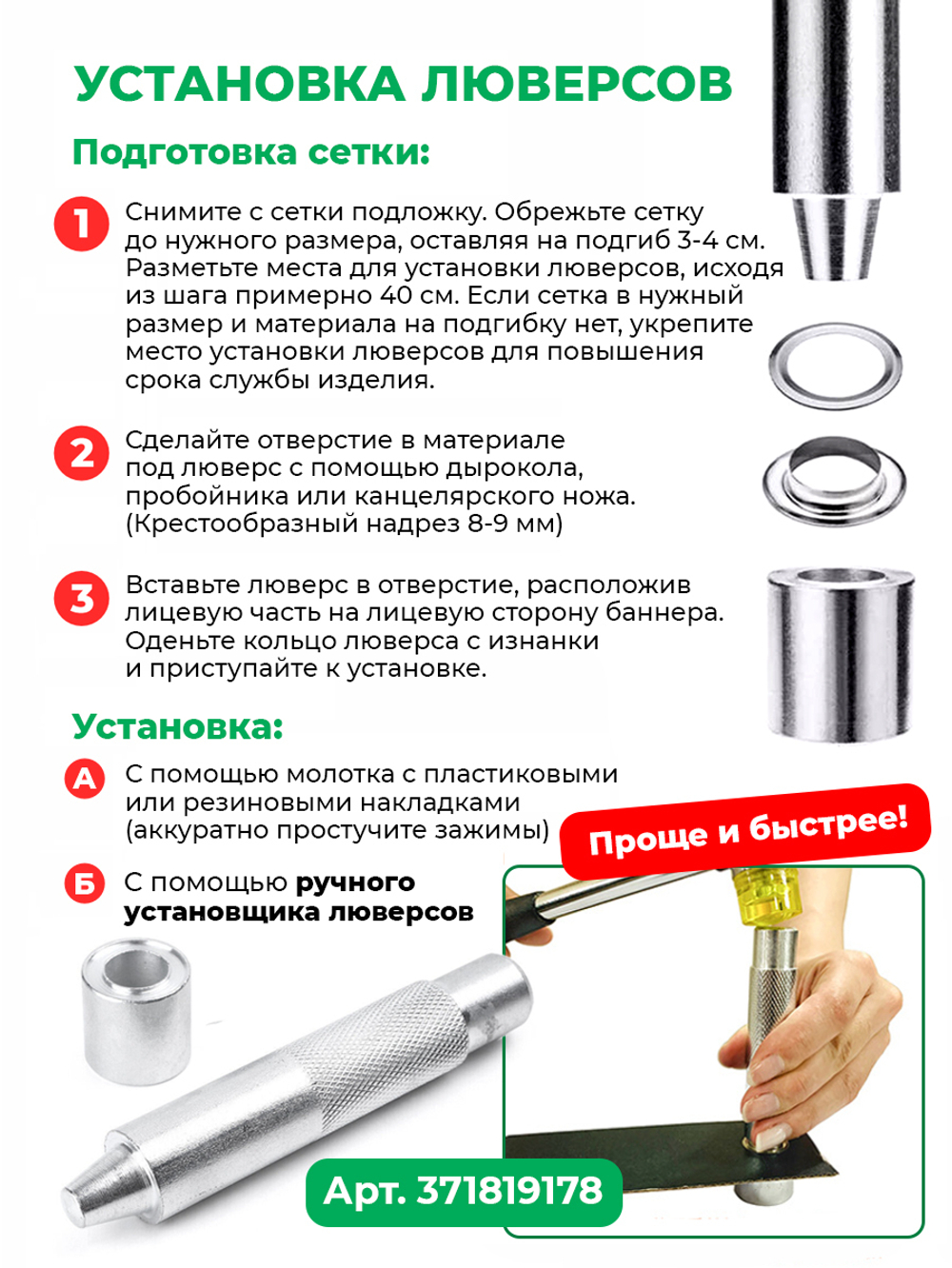 УСТАНОВКА ЛЮВЕРСОВ

Подготовка сетки:

1 Снимите с сетки подложку. Обрежьте сетку до нужного размера, оставляя на подгиб 3-4 см. Разметьте места для установки люверсов, исходя из шага примерно 40 см. Если сетка в нужный размер и материала на подгибку нет, укрепите место установки люверсов для повышения срока службы изделия.

2 Сделайте отверстие в материале под люверс с помощью дырокола, пробойника или канцелярского ножа. (Крестообразный надрез 8-9 мм)

3 Вставьте люверс в отверстие, расположив лицевую часть на лицевую сторону баннера. Оденьте кольцо люверса с изнанки и приступайте к установке.

Установка:

А С помощью молотка с пластиковыми или резиновыми накладками (аккуратно простучите зажимы)

Б С помощью ручного установщика люверсов

Проще и быстрее!

Арт. 371819178