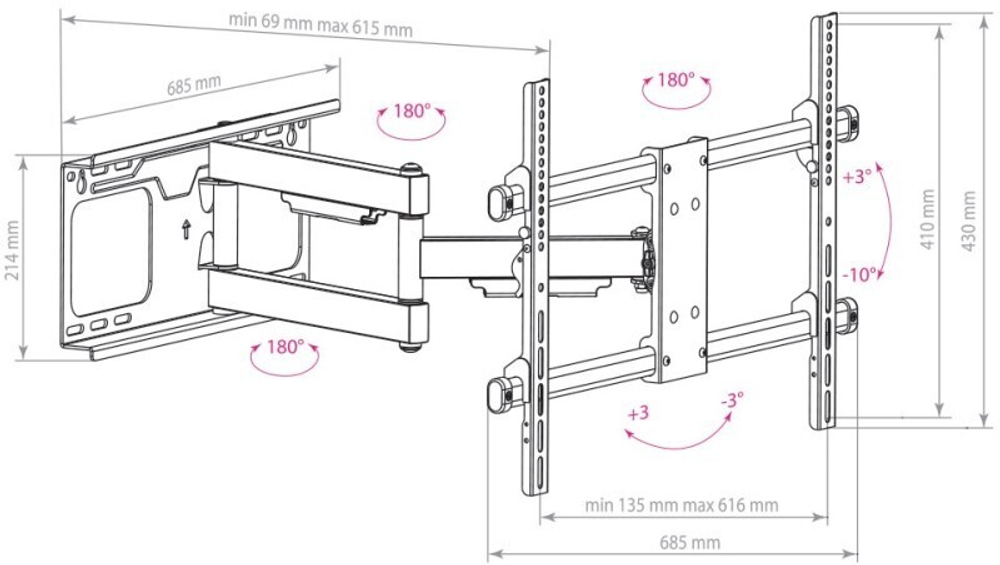 min 69 mm max 615 mm

685 mm

180°

180°

214 mm

180°

+3°

-10°

410 mm

430 mm

+3

-3°

min 135 mm max 616 mm

685 mm