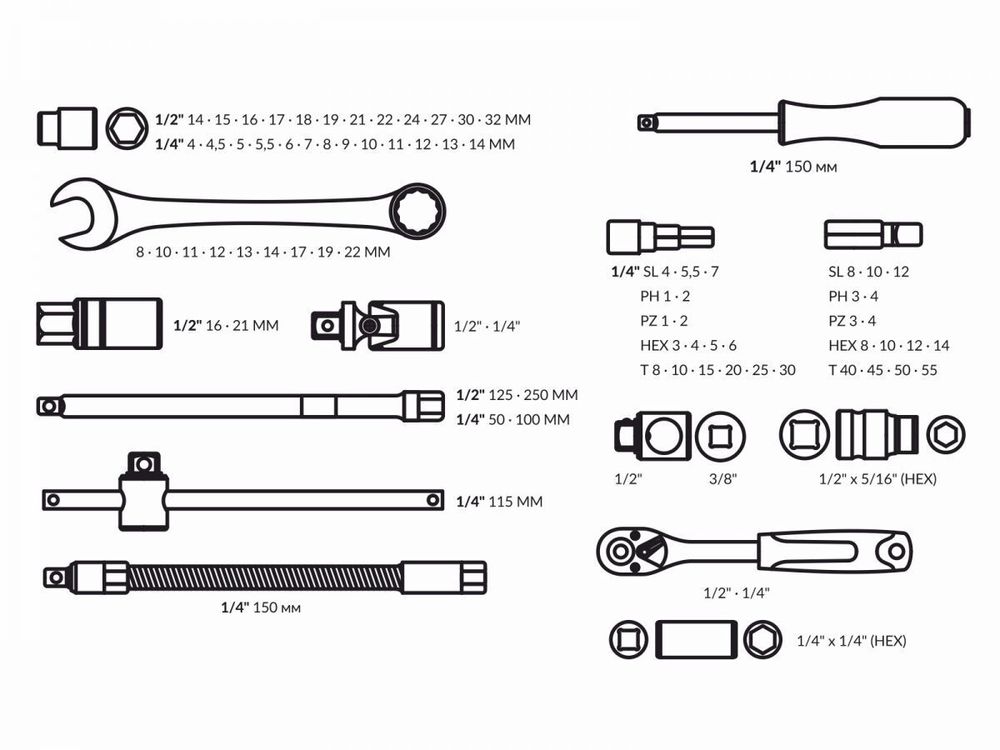 1/2" 14 · 15 · 16 · 17 · 18 · 19 · 21 · 22 · 24 · 27 · 30 · 32 MM
1/4" 4 · 4,5 · 5 · 5,5 · 6 · 7 · 8 · 9 · 10 · 11 · 12 · 13 · 14 MM

8 · 10 · 11 · 12 · 13 · 14 · 17 · 19 · 22 MM

1/2" 16 · 21 MM

1/2" · 1/4"

1/2" 125 · 250 MM
1/4" 50 · 100 MM

1/4" 115 MM

1/4" 150 мм

1/4" 150 мм

1/4" SL 4 · 5,5 · 7
PH 1 · 2
PZ 1 · 2
HEX 3 · 4 · 5 · 6
T 8 · 10 · 15 · 20 · 25 · 30

SL 8 · 10 · 12
PH 3 · 4
PZ 3 · 4
HEX 8 · 10 · 12 · 14
T 40 · 45 · 50 · 55

1/2"
3/8"
1/2" x 5/16" (HEX)

1/2" · 1/4"

1/4" x 1/4" (HEX)