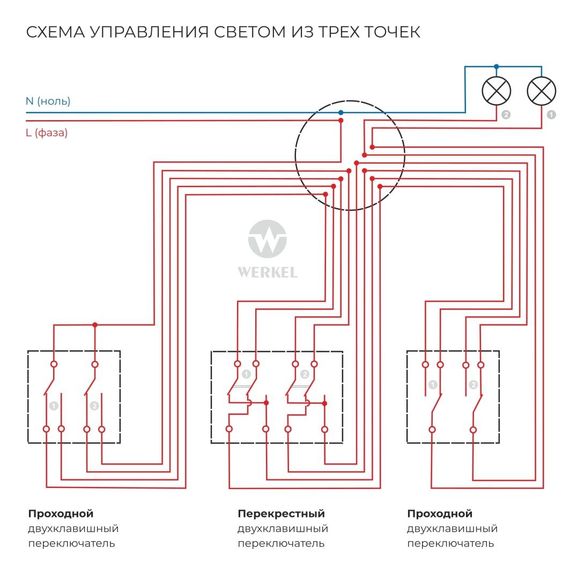 СХЕМА УПРАВЛЕНИЯ СВЕТОМ ИЗ ТРЕХ ТОЧЕК

N (ноль)

L (фаза)

2

1

WERKEL

1

2

1

2

1

2

Проходной двухклавишный переключатель

Перекрестный двухклавишный переключатель

Проходной двухклавишный переключатель