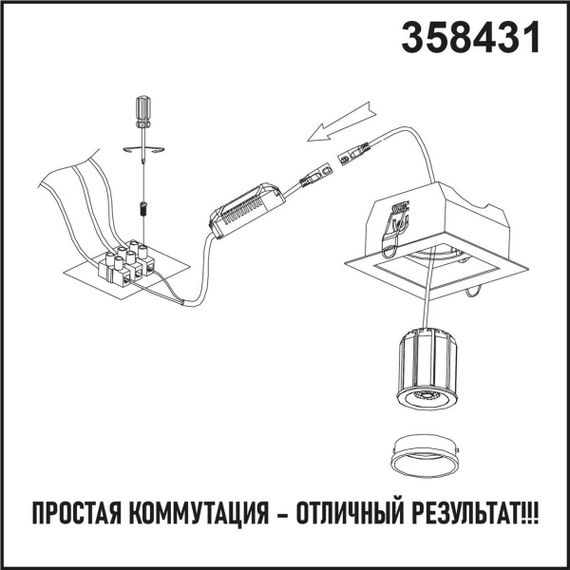 358431

ПРОСТАЯ КОММУТАЦИЯ – ОТЛИЧНЫЙ РЕЗУЛЬТАТ!!!