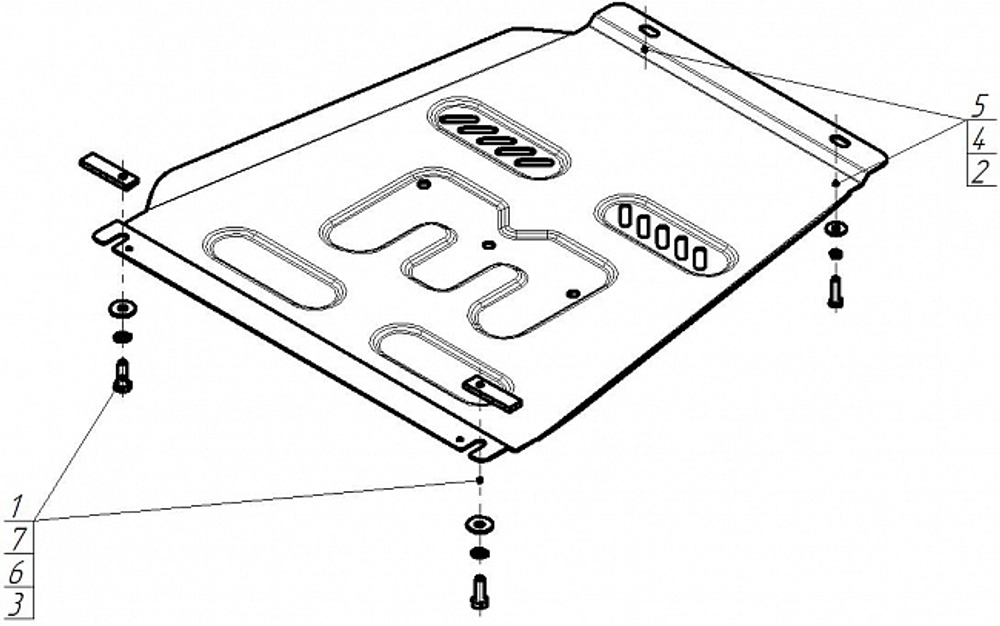 5
4
2
1
7
6
3