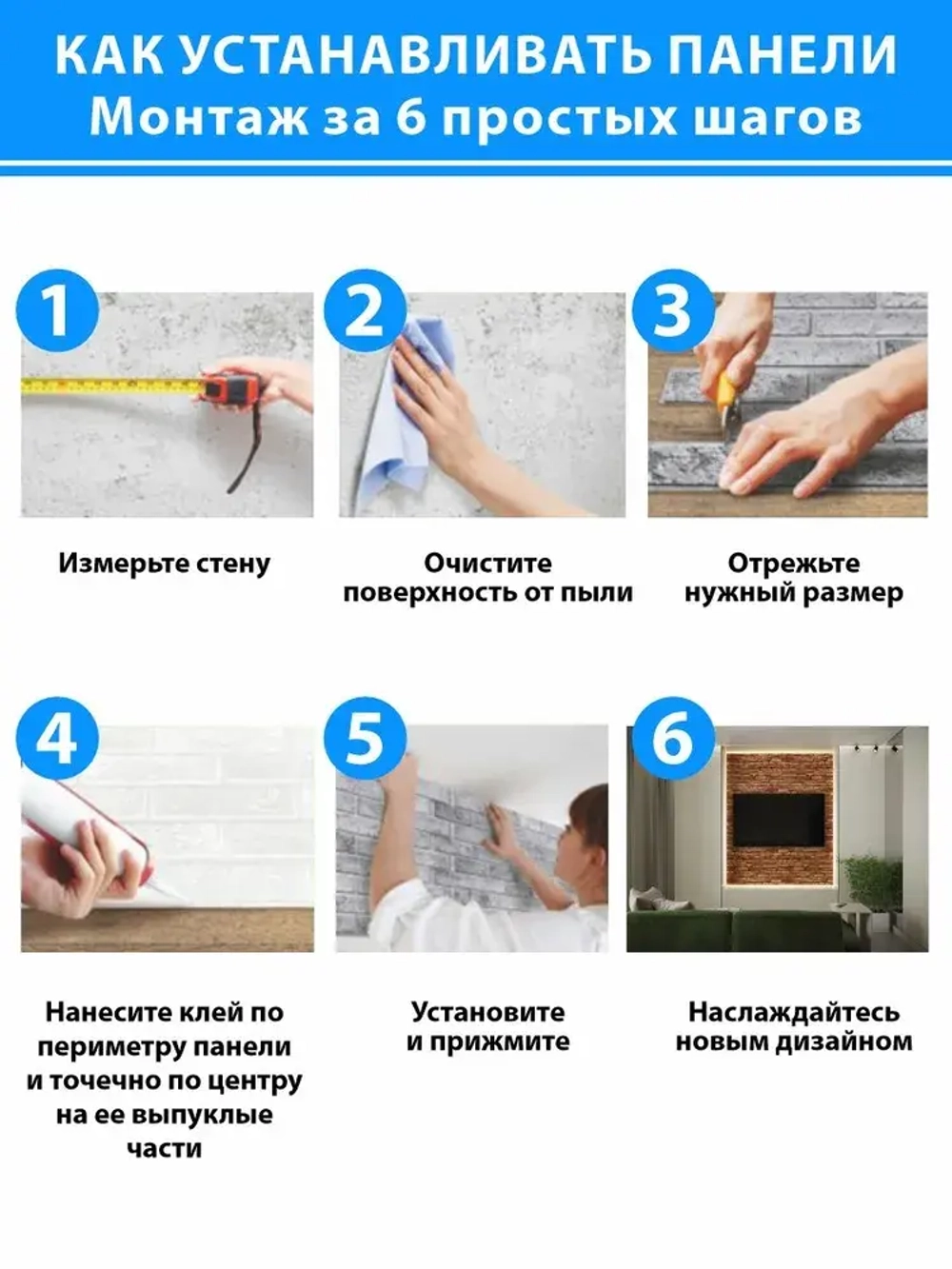 КАК УСТАНАВЛИВАТЬ ПАНЕЛИ
Монтаж за 6 простых шагов

1

Измерьте стену

2

Очистите поверхность от пыли

3

Отрежьте нужный размер

4

Нанесите клей по периметру панели и точечно по центру на ее выпуклые части

5

Установите и прижмите

6

Наслаждайтесь новым дизайном