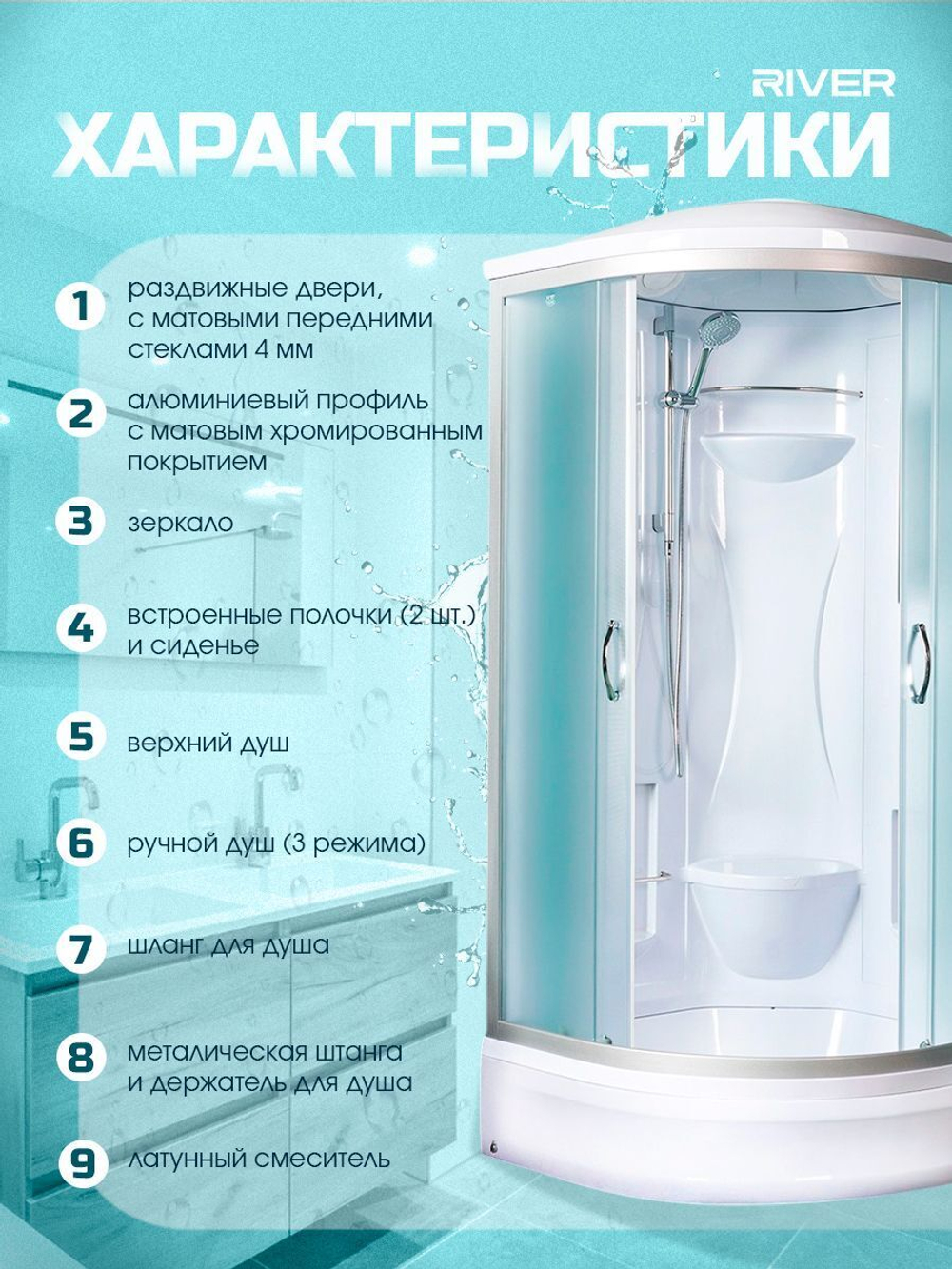 RIVER

ХАРАКТЕРИСТИКИ

1 раздвижные двери, с матовыми передними стеклами 4 мм

2 алюминиевый профиль с матовым хромированным покрытием

3 зеркало

4 встроенные полочки (2 шт.) и сиденье

5 верхний душ

6 ручной душ (3 режима)

7 шланг для душа

8 металическая штанга и держатель для душа

9 латунный смеситель