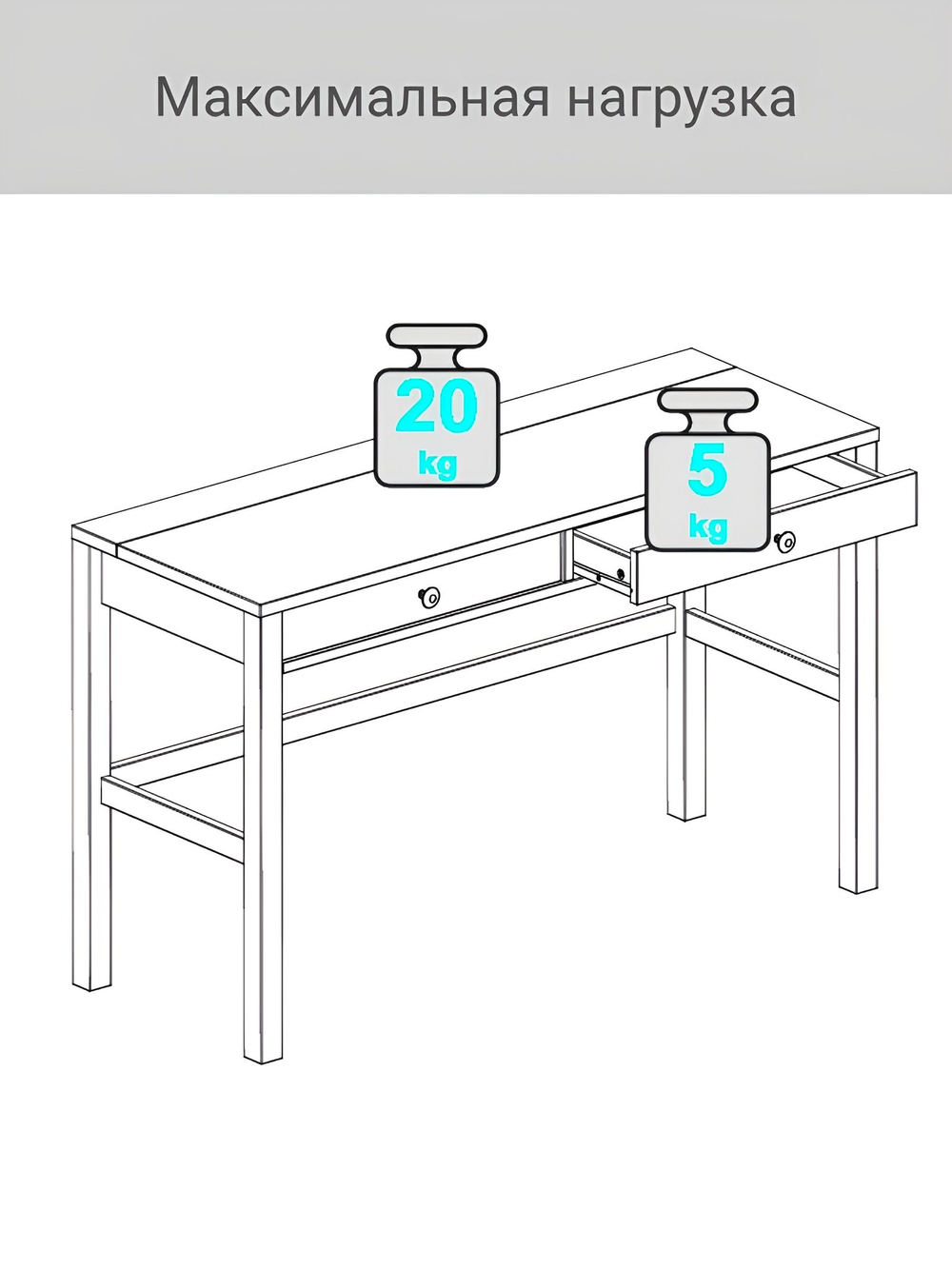 Максимальная нагрузка

20
kg

5
kg