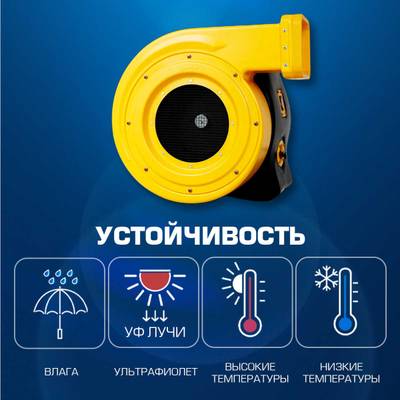 УСТОЙЧИВОСТЬ

УФ ЛУЧИ

ВЛАГА

УЛЬТРАФИОЛЕТ

ВЫСОКИЕ ТЕМПЕРАТУРЫ

НИЗКИЕ ТЕМПЕРАТУРЫ