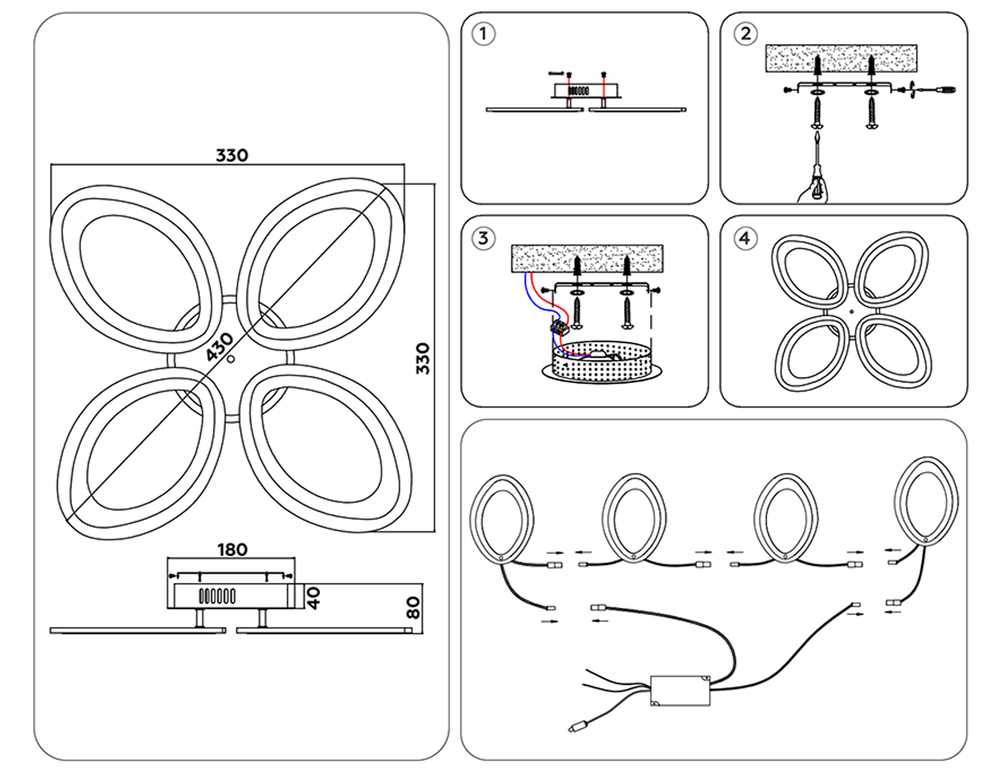 330

430

330

180

40

80

1

2

3

4